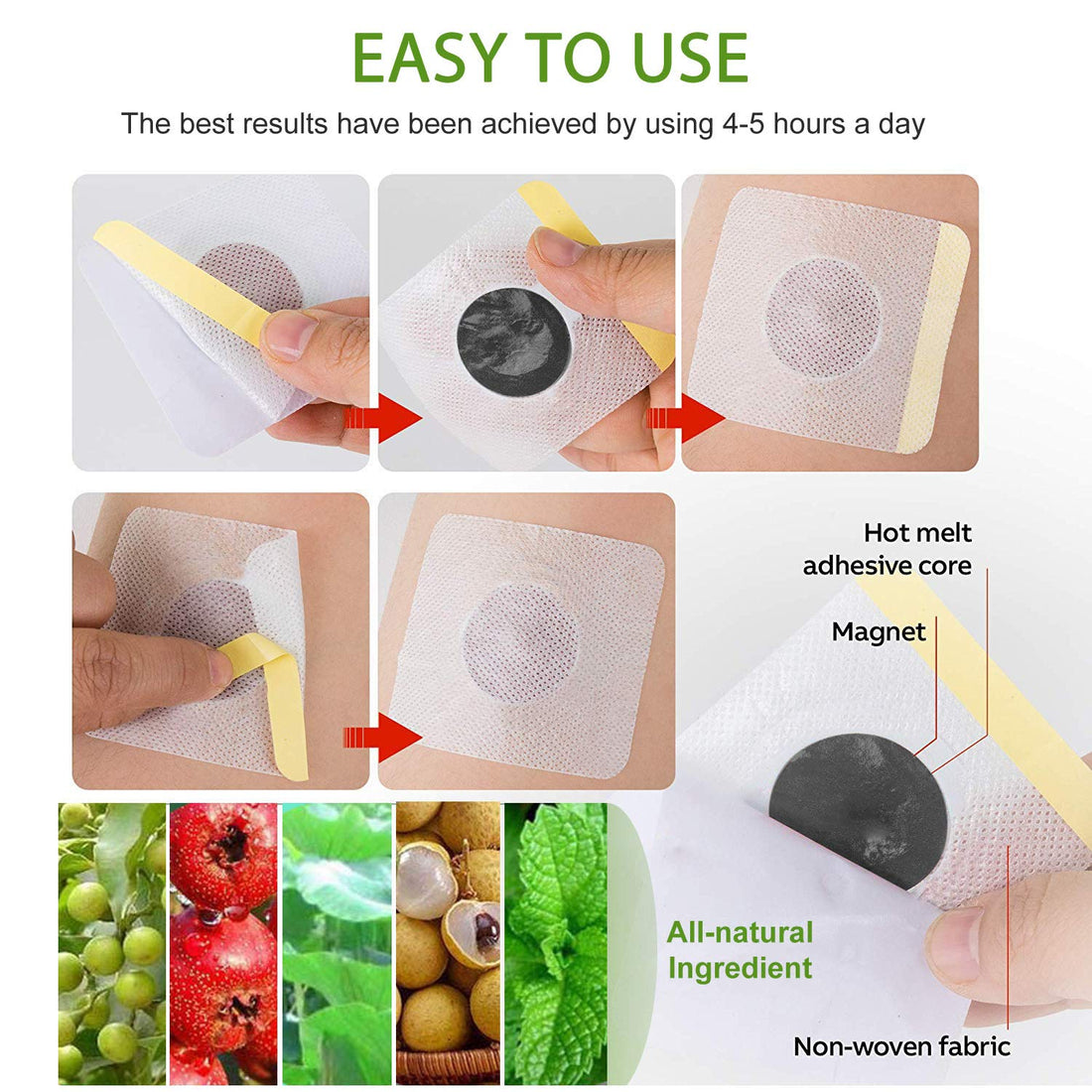 EASY TO USE

The best results have been achieved by using 4-5 hours a day

Hot melt adhesive core

Magnet

All-natural Ingredient

Non-woven fabric