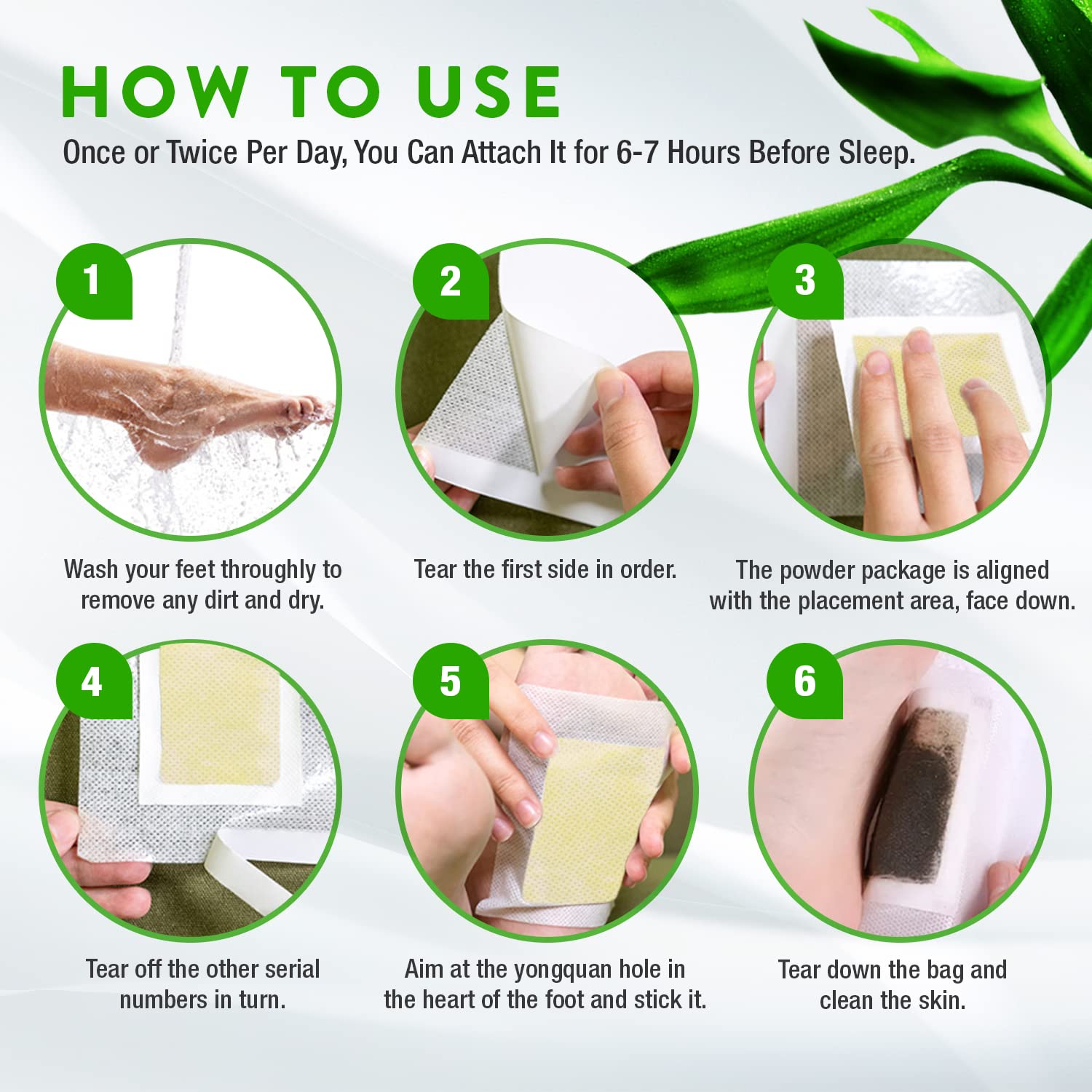 HOW TO USE

Once or Twice Per Day, You Can Attach It for 6-7 Hours Before Sleep.

1

Wash your feet throughly to remove any dirt and dry.

2

Tear the first side in order.

3

The powder package is aligned with the placement area, face down.

4

Tear off the other serial numbers in turn.

5

Aim at the yongquan hole in the heart of the foot and stick it.

6

Tear down the bag and clean the skin.