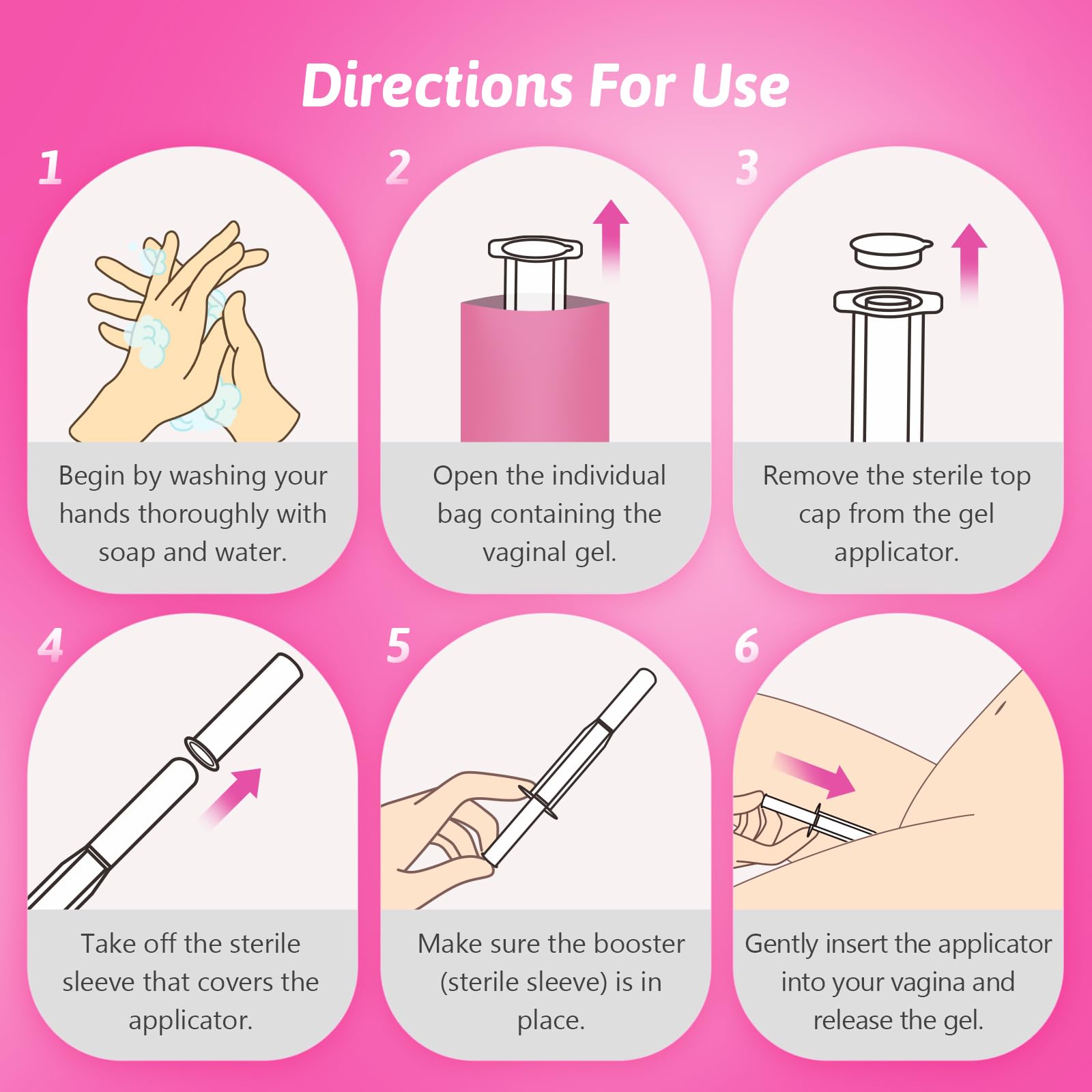 Directions For Use

1

Begin by washing your hands thoroughly with soap and water.

2

Open the individual bag containing the vaginal gel.

3

Remove the sterile top cap from the gel applicator.

4

Take off the sterile sleeve that covers the applicator.

5

Make sure the booster (sterile sleeve) is in place.

6

Gently insert the applicator into your vagina and release the gel.