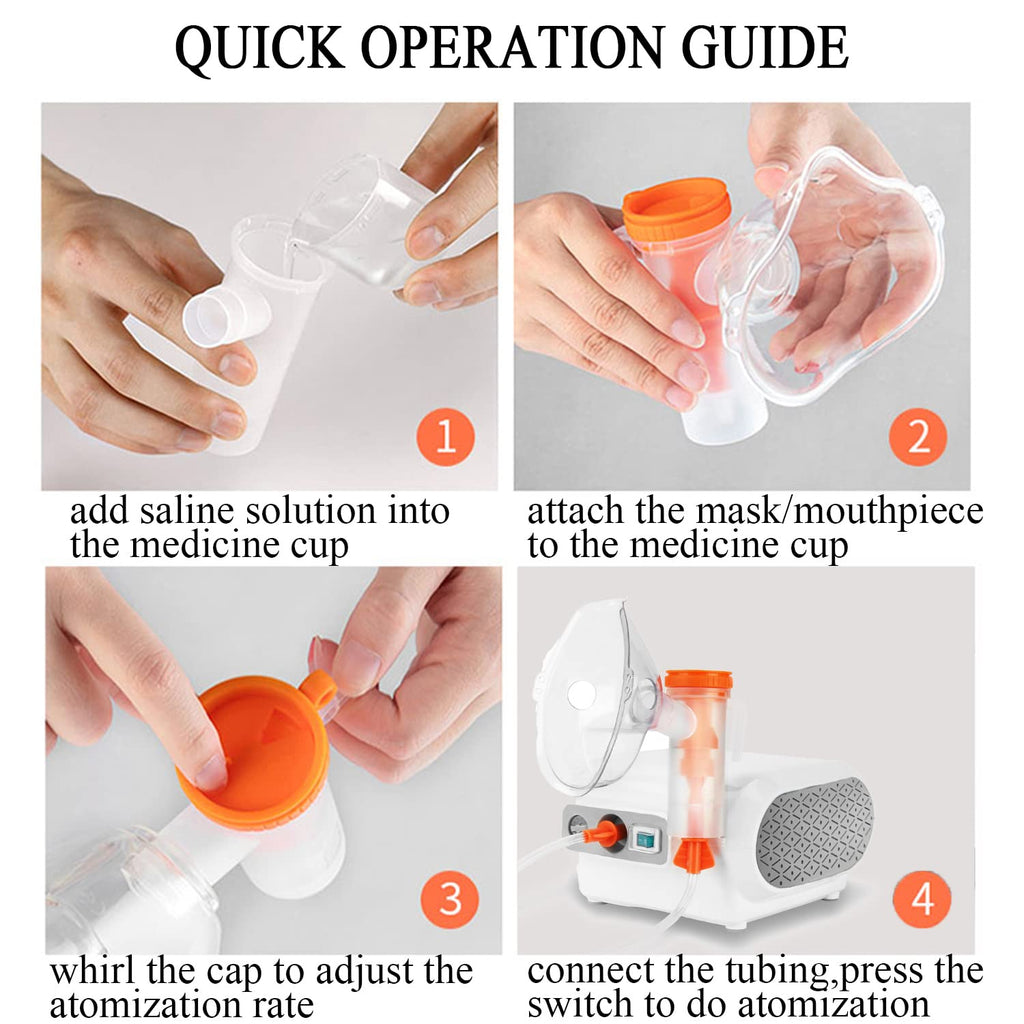 QUICK OPERATION GUIDE

1

add saline solution into the medicine cup

2

attach the mask/mouthpiece to the medicine cup

3

whirl the cap to adjust the atomization rate

4

connect the tubing,press the switch to do atomization