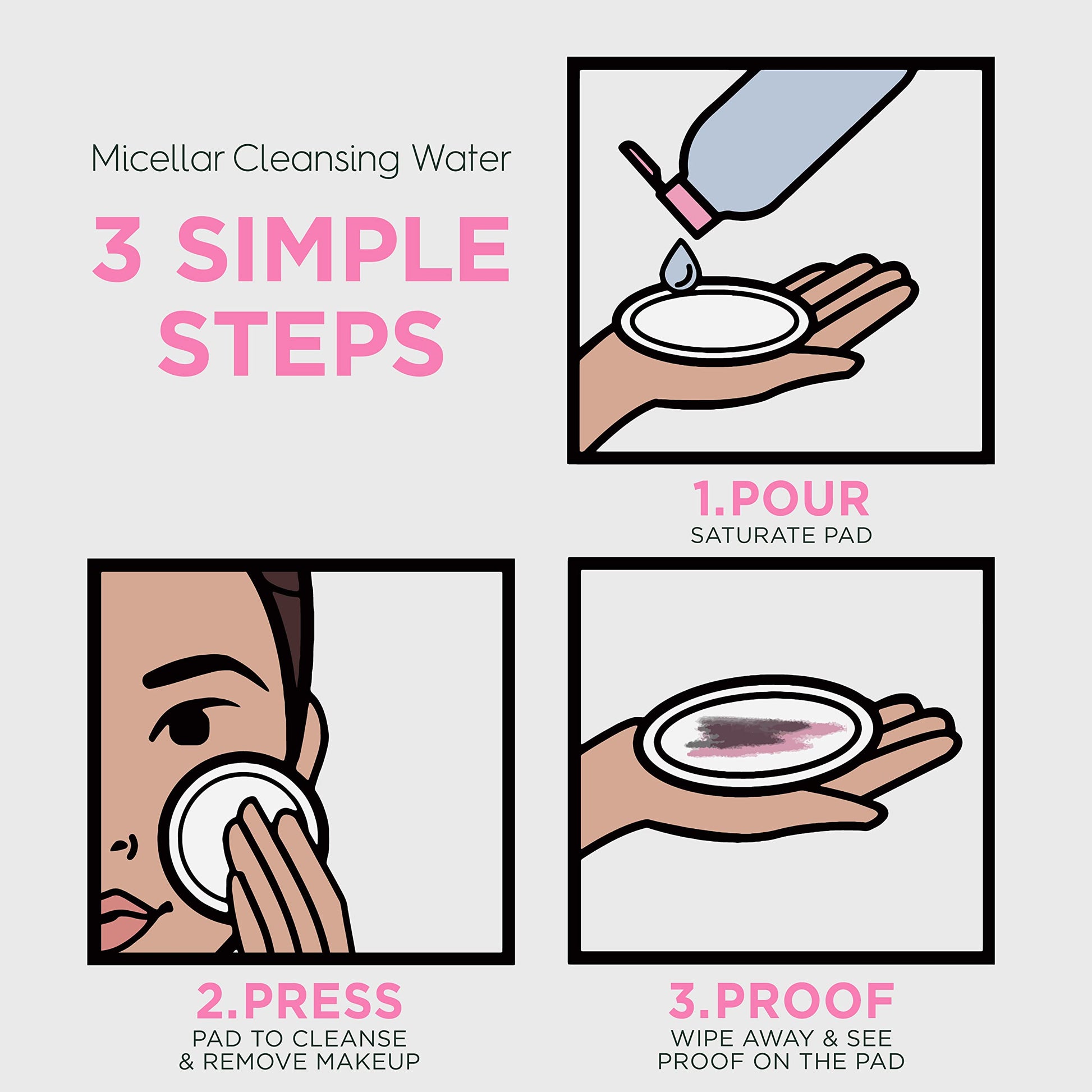 Micellar Cleansing Water

3 SIMPLE STEPS

1.POUR
SATURATE PAD

2.PRESS
PAD TO CLEANSE & REMOVE MAKEUP

3.PROOF
WIPE AWAY & SEE PROOF ON THE PAD