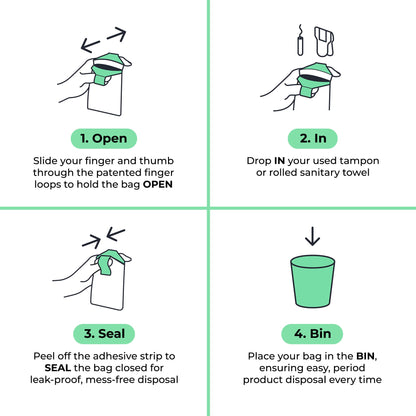 1. Open

Slide your finger and thumb through the patented finger loops to hold the bag OPEN

2. In

Drop IN your used tampon or rolled sanitary towel

3. Seal

Peel off the adhesive strip to SEAL the bag closed for leak-proof, mess-free disposal

4. Bin

Place your bag in the BIN, ensuring easy, period product disposal every time