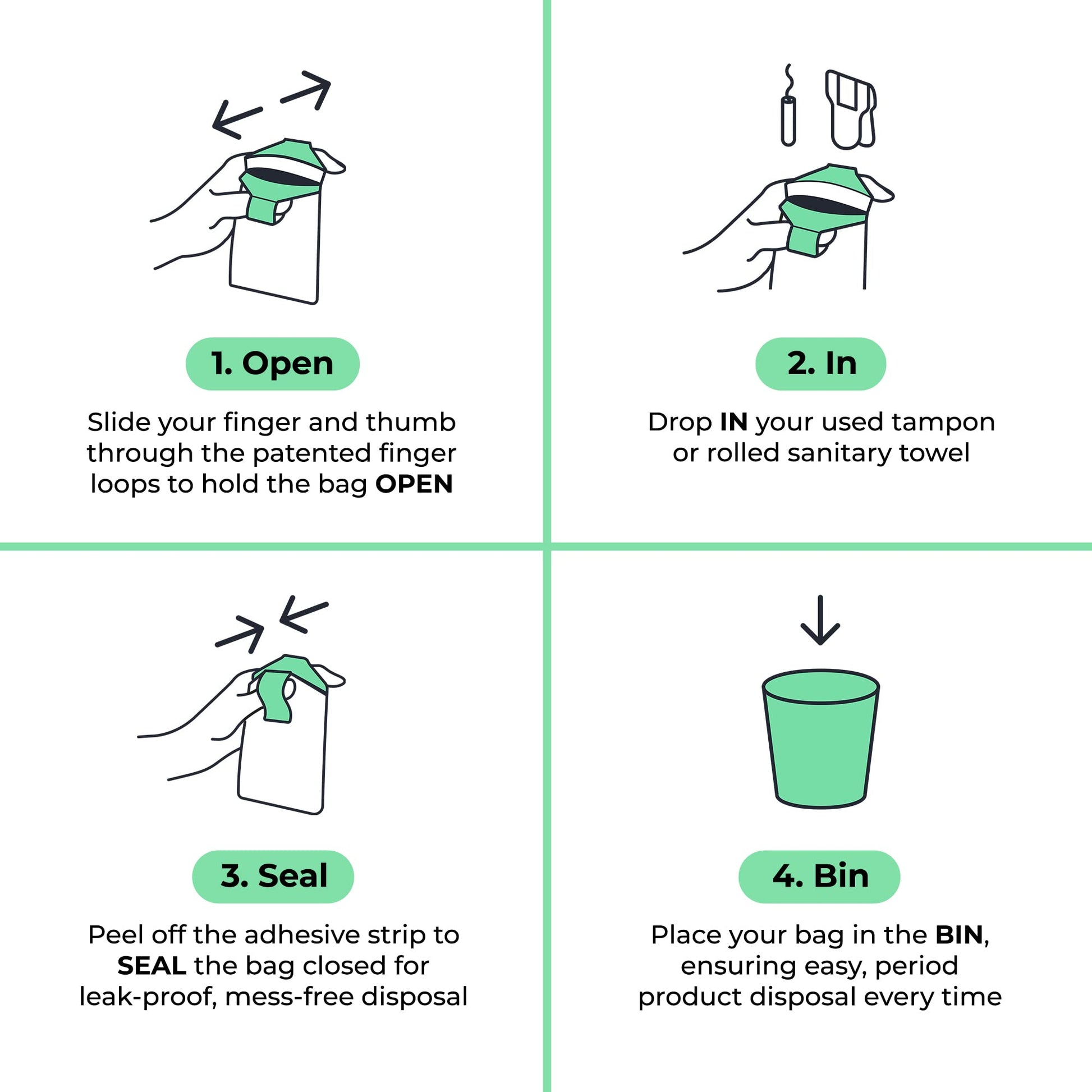 1. Open

Slide your finger and thumb through the patented finger loops to hold the bag OPEN

2. In

Drop IN your used tampon or rolled sanitary towel

3. Seal

Peel off the adhesive strip to SEAL the bag closed for leak-proof, mess-free disposal

4. Bin

Place your bag in the BIN, ensuring easy, period product disposal every time