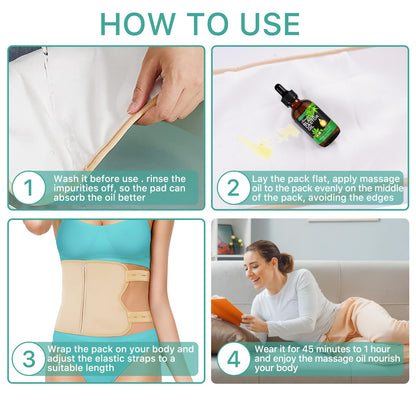 HOW TO USE

1 Wash it before use . rinse the impurities off, so the pad can absorb the oil better

2 Lay the pack flat, apply massage oil to the pack evenly on the middle of the pack, avoiding the edges

3 Wrap the pack on your body and adjust the elastic straps to a suitable length

4 Wear it for 45 minutes to 1 hour and enjoy the massage oil nourish your body