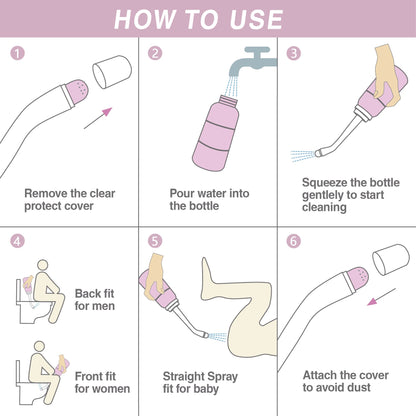 HOW TO USE

1

Remove the clear protect cover

2

Pour water into the bottle

3

Squeeze the bottle gently to start cleaning

4

Back fit for men

Front fit for women

5

Straight Spray fit for baby

6

Attach the cover to avoid dust