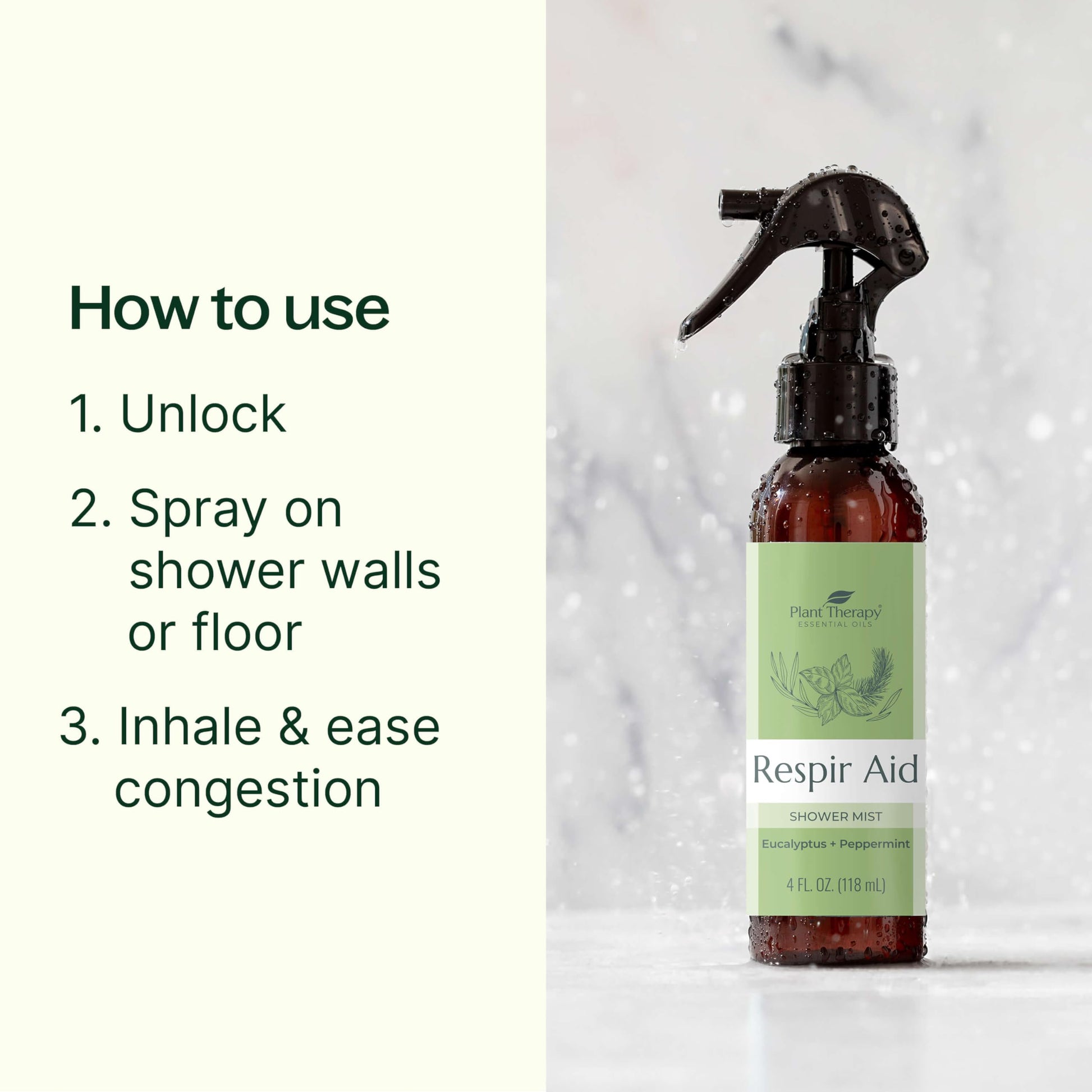 How to use

1. Unlock

2. Spray on shower walls or floor

3. Inhale & ease congestion

Plant Therapy®
ESSENTIAL OILS

Respir Aid

SHOWER MIST

Eucalyptus + Peppermint

4 FL. OZ. (118 mL)