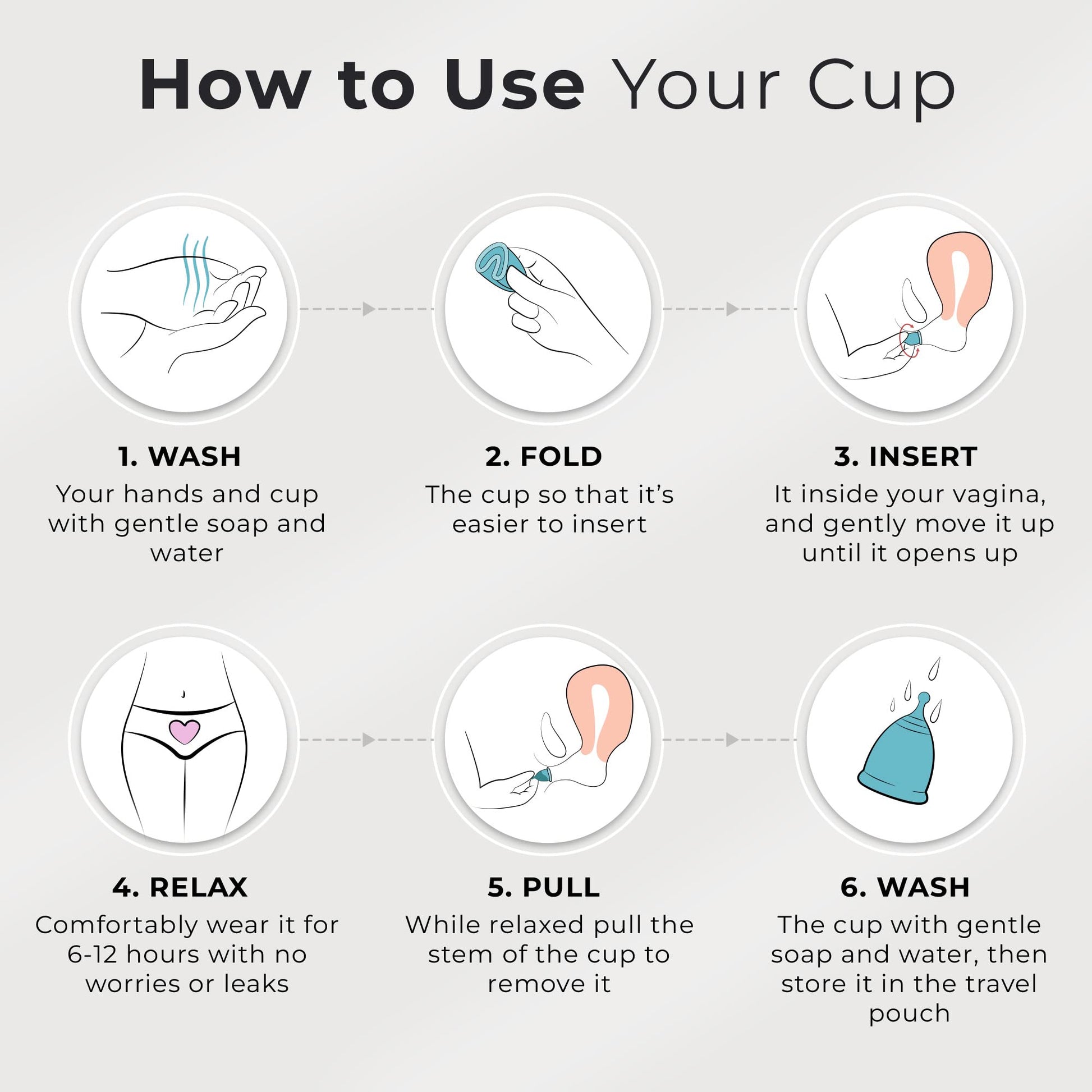 How to Use Your Cup

1. WASH
Your hands and cup with gentle soap and water

2. FOLD
The cup so that it's easier to insert

3. INSERT
It inside your vagina, and gently move it up until it opens up

4. RELAX
Comfortably wear it for 6-12 hours with no worries or leaks

5. PULL
While relaxed pull the stem of the cup to remove it

6. WASH
The cup with gentle soap and water, then store it in the travel pouch