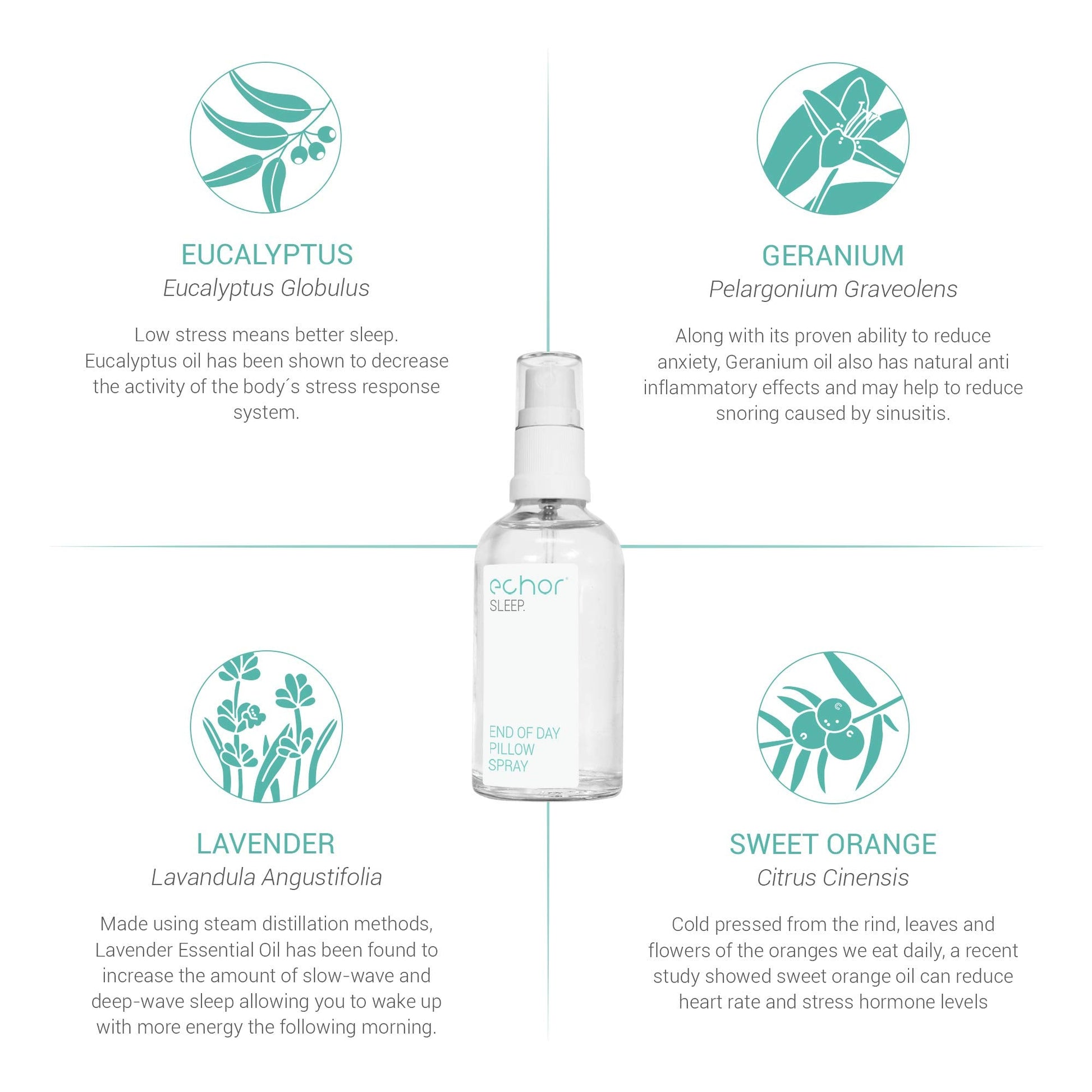 EUCALYPTUS
Eucalyptus Globulus

Low stress means better sleep. Eucalyptus oil has been shown to decrease the activity of the body´s stress response system.

GERANIUM
Pelargonium Graveolens

Along with its proven ability to reduce anxiety, Geranium oil also has natural anti inflammatory effects and may help to reduce snoring caused by sinusitis.

echor
SLEEP.

END OF DAY
PILLOW
SPRAY

LAVENDER
Lavandula Angustifolia

Made using steam distillation methods, Lavender Essential Oil has been found to increase the amount of slow-wave and deep-wave sleep allowing you to wake up with more energy the following morning.

SWEET ORANGE
Citrus Cinensis

Cold pressed from the rind, leaves and flowers of the oranges we eat daily, a recent study showed sweet orange oil can reduce heart rate and stress hormone levels