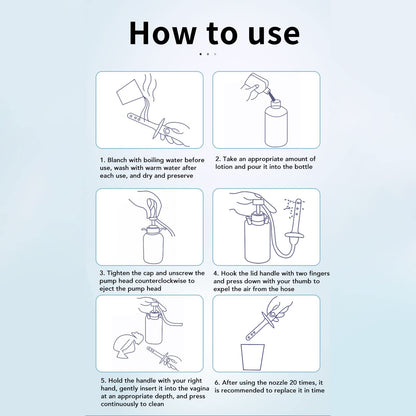 How to use

1. Blanch with boiling water before use, wash with warm water after each use, and dry and preserve

2. Take an appropriate amount of lotion and pour it into the bottle

3. Tighten the cap and unscrew the pump head counterclockwise to eject the pump head

4. Hook the lid handle with two fingers and press down with your thumb to expel the air from the hose

5. Hold the handle with your right hand, gently insert it into the vagina at an appropriate depth, and press continuously to clean

6. After using the nozzle 20 times, it is recommended to replace it in time