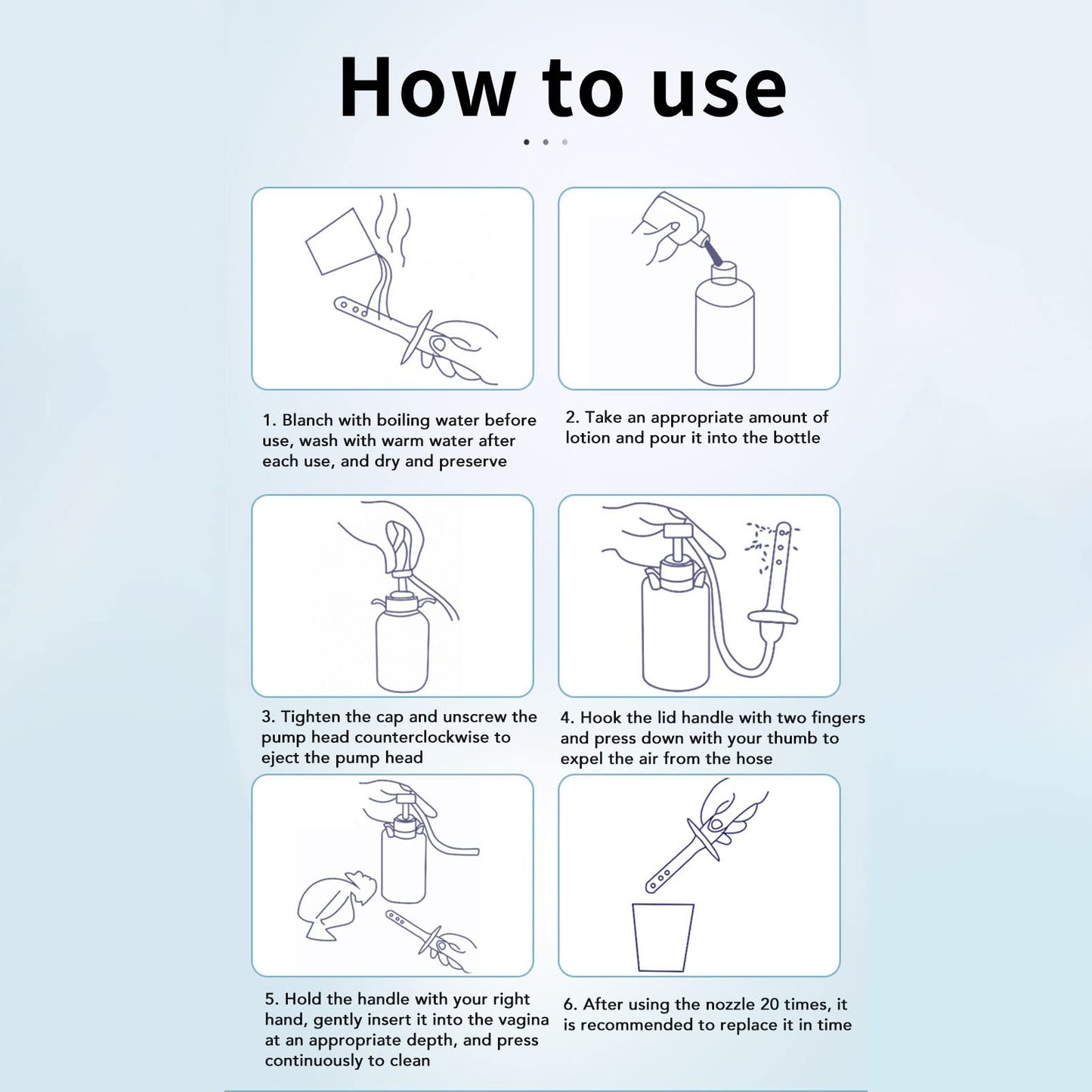 How to use

1. Blanch with boiling water before use, wash with warm water after each use, and dry and preserve

2. Take an appropriate amount of lotion and pour it into the bottle

3. Tighten the cap and unscrew the pump head counterclockwise to eject the pump head

4. Hook the lid handle with two fingers and press down with your thumb to expel the air from the hose

5. Hold the handle with your right hand, gently insert it into the vagina at an appropriate depth, and press continuously to clean

6. After using the nozzle 20 times, it is recommended to replace it in time