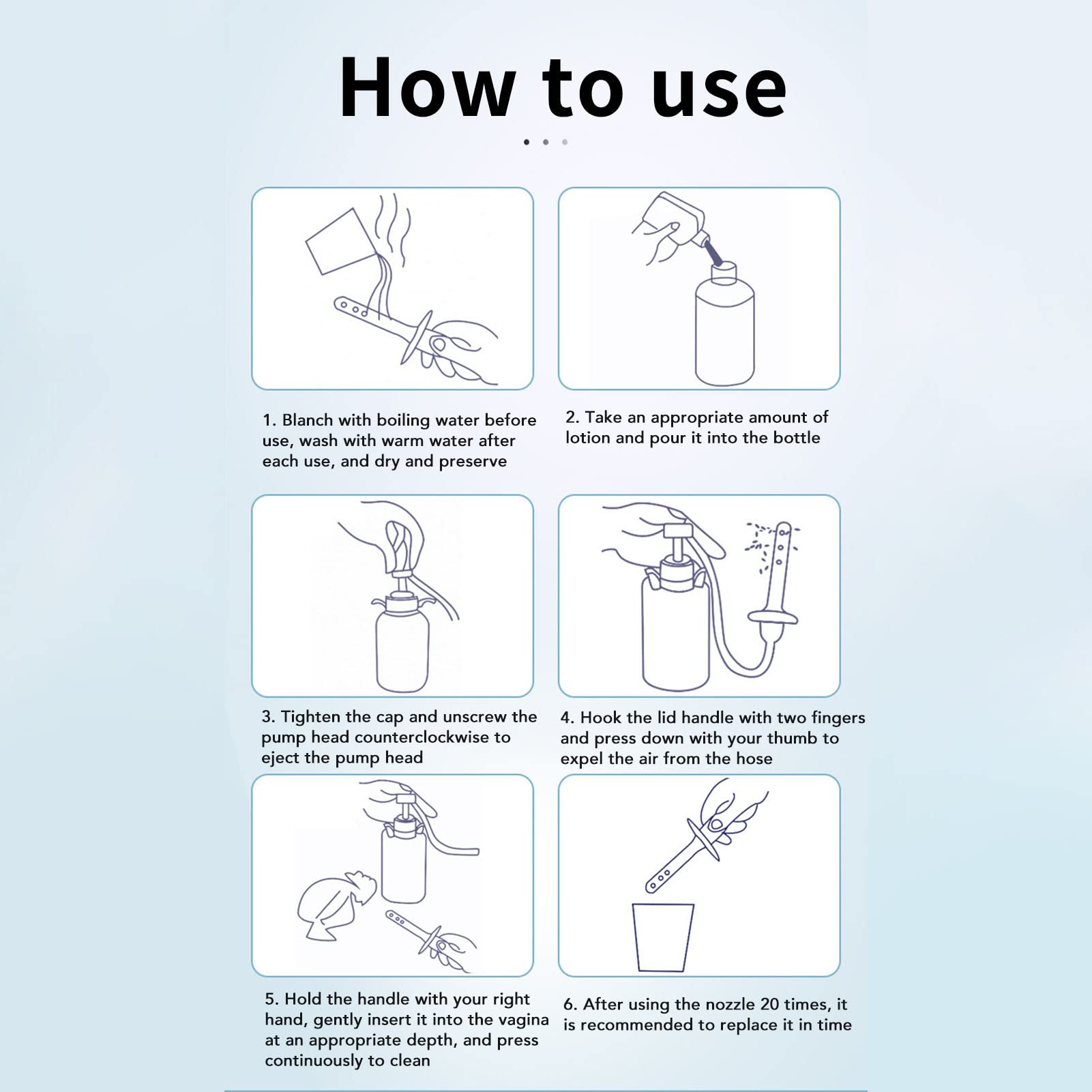 How to use

1. Blanch with boiling water before use, wash with warm water after each use, and dry and preserve

2. Take an appropriate amount of lotion and pour it into the bottle

3. Tighten the cap and unscrew the pump head counterclockwise to eject the pump head

4. Hook the lid handle with two fingers and press down with your thumb to expel the air from the hose

5. Hold the handle with your right hand, gently insert it into the vagina at an appropriate depth, and press continuously to clean

6. After using the nozzle 20 times, it is recommended to replace it in time