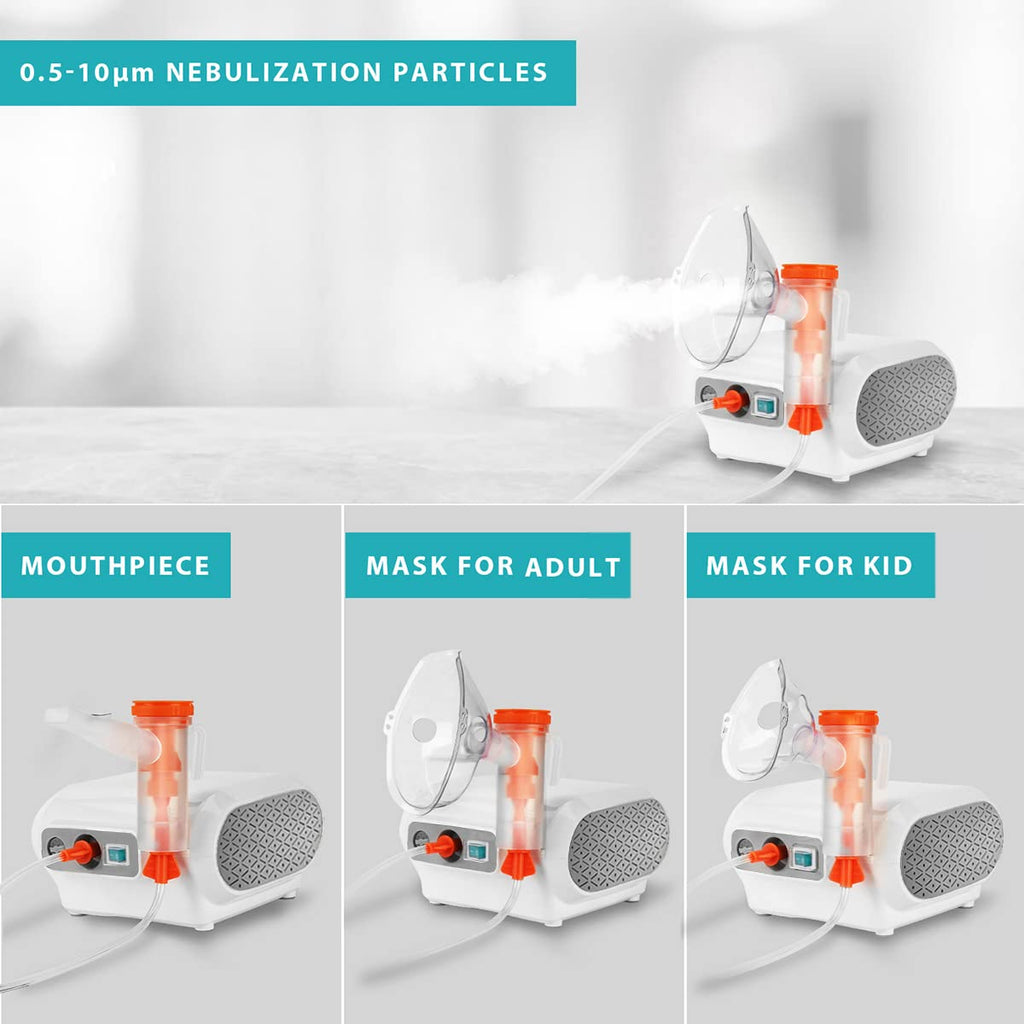 0.5-10μm NEBULIZATION PARTICLES

MOUTHPIECE

MASK FOR ADULT

MASK FOR KID