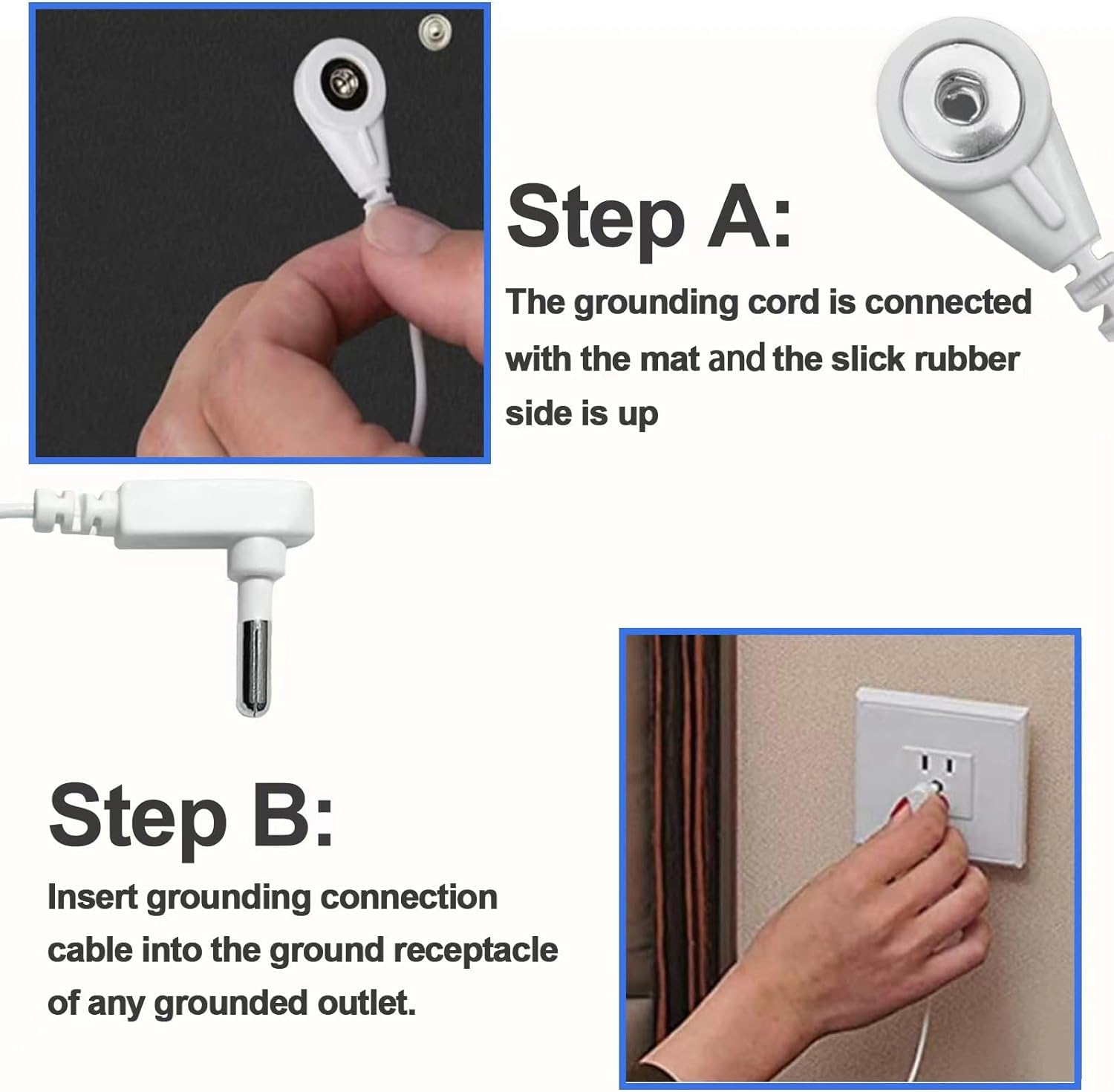 Step A:

The grounding cord is connected with the mat and the slick rubber side is up

Step B:

Insert grounding connection cable into the ground receptacle of any grounded outlet.