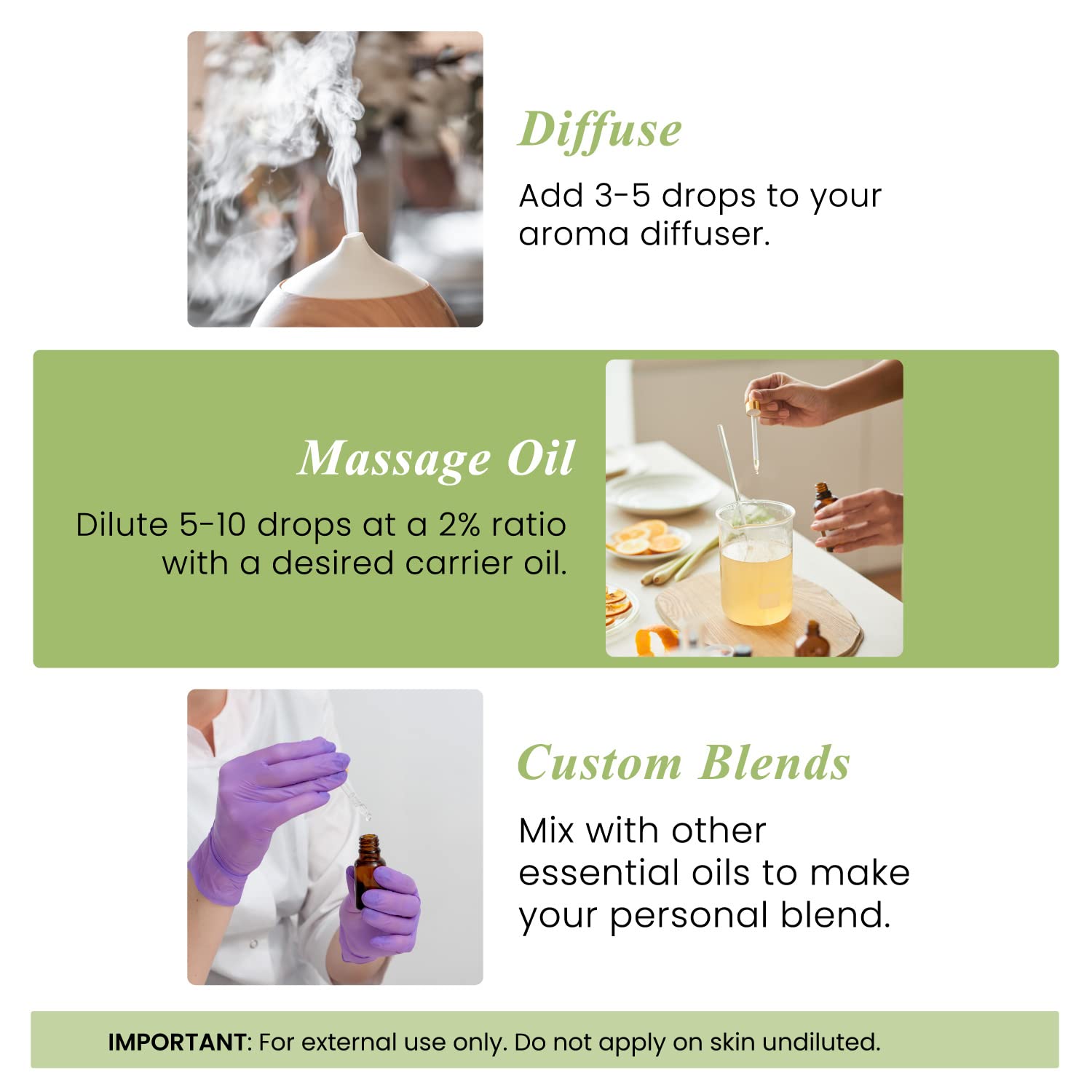 Diffuse

Add 3-5 drops to your aroma diffuser.

Massage Oil

Dilute 5-10 drops at a 2% ratio with a desired carrier oil.

Custom Blends

Mix with other essential oils to make your personal blend.

IMPORTANT: For external use only. Do not apply on skin undiluted.