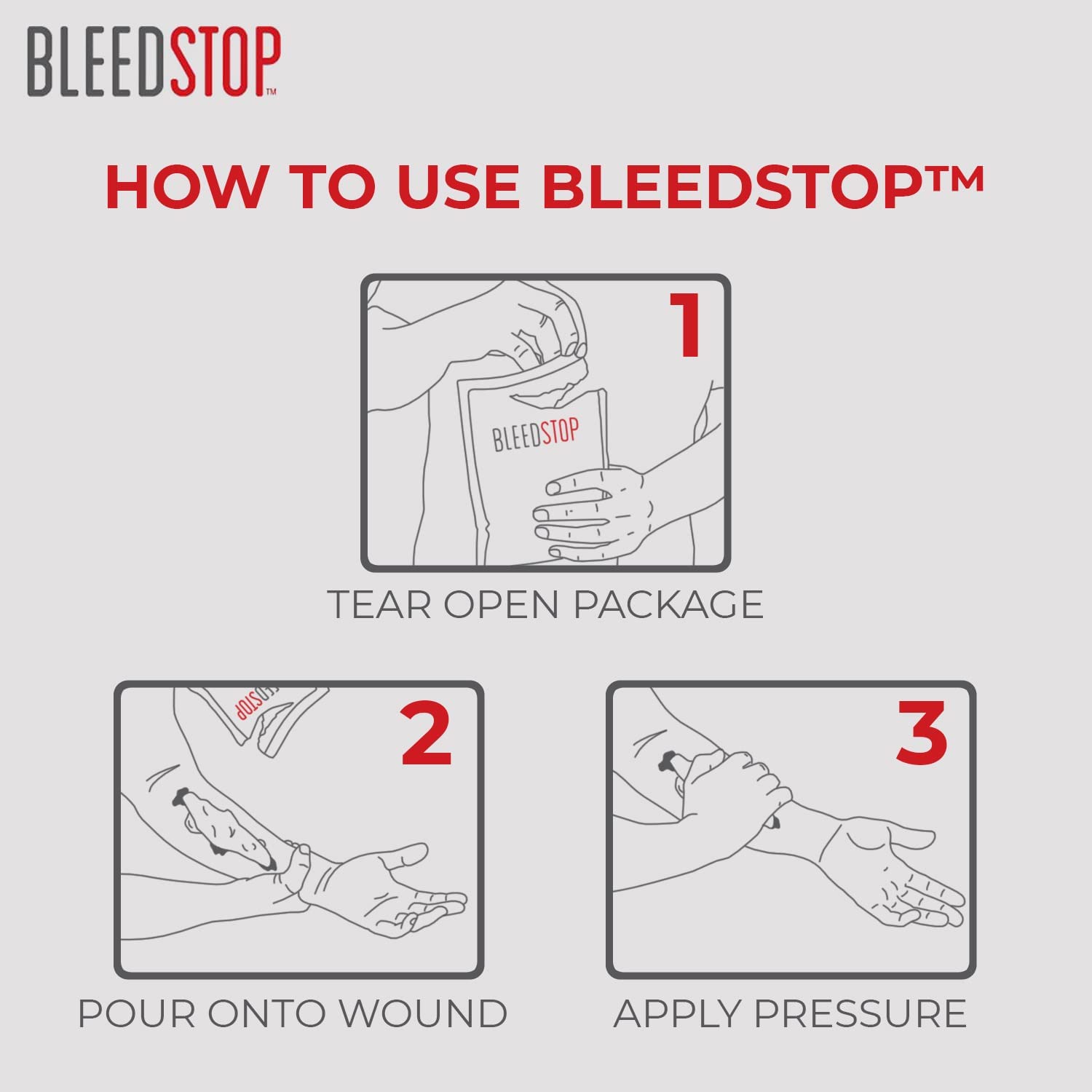 BLEEDSTOP™

HOW TO USE BLEEDSTOP™

1

BLEEDSTOP

TEAR OPEN PACKAGE

2

STOP

POUR ONTO WOUND

3

APPLY PRESSURE