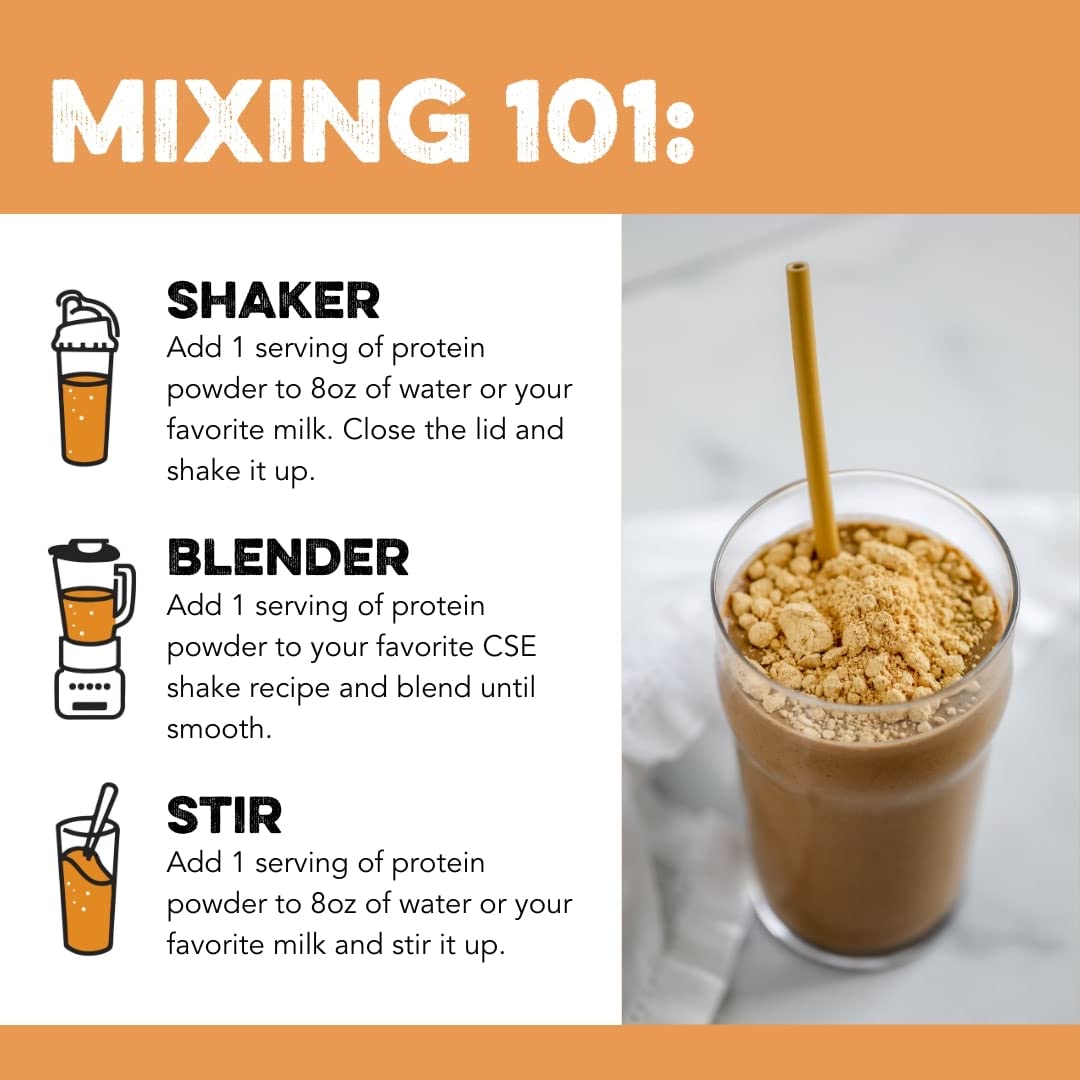 MIXING 101:

SHAKER
Add 1 serving of protein powder to 8oz of water or your favorite milk. Close the lid and shake it up.

BLENDER
Add 1 serving of protein powder to your favorite CSE shake recipe and blend until smooth.

STIR
Add 1 serving of protein powder to 8oz of water or your favorite milk and stir it up.