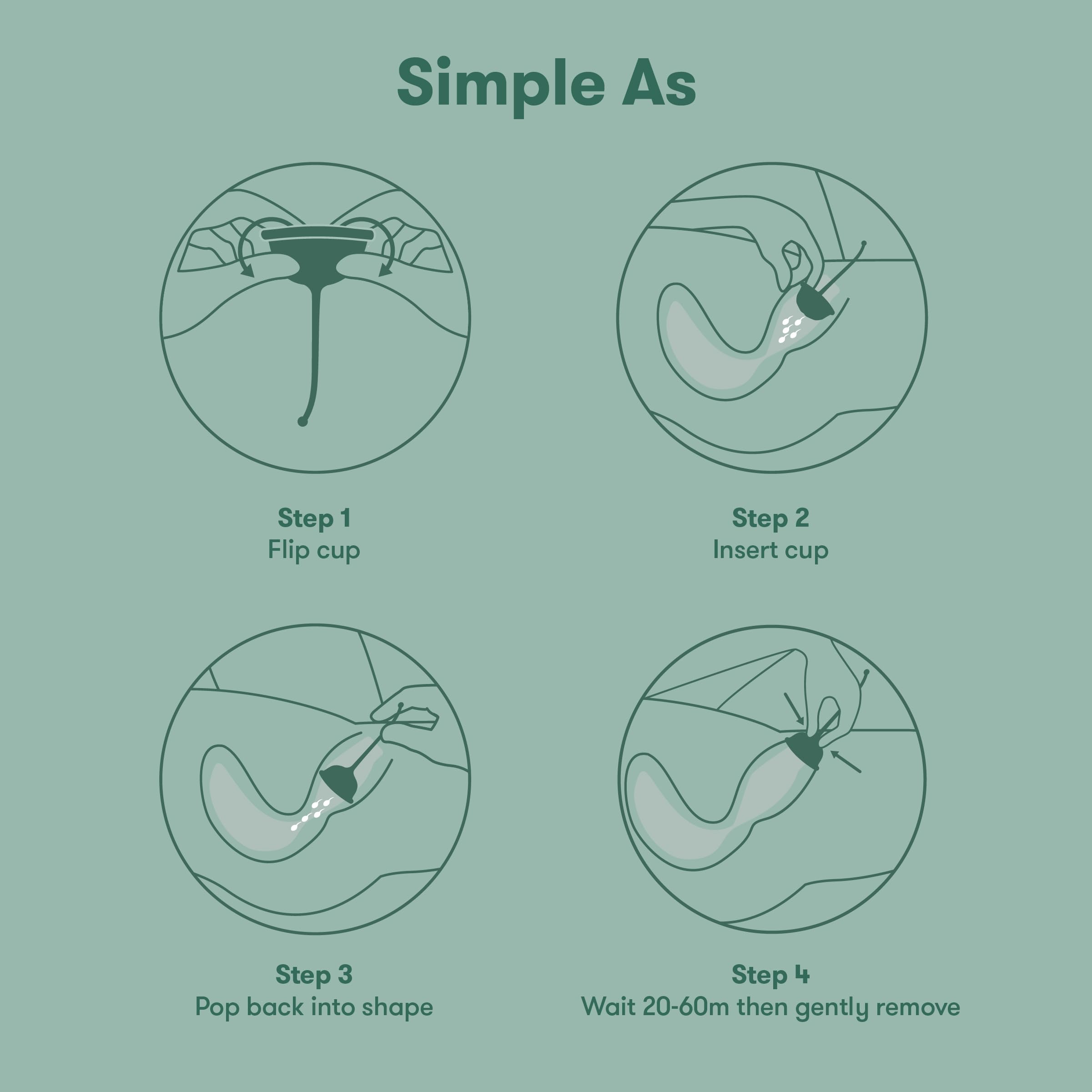 Simple As

Step 1
Flip cup

Step 2
Insert cup

Step 3
Pop back into shape

Step 4
Wait 20-60m then gently remove