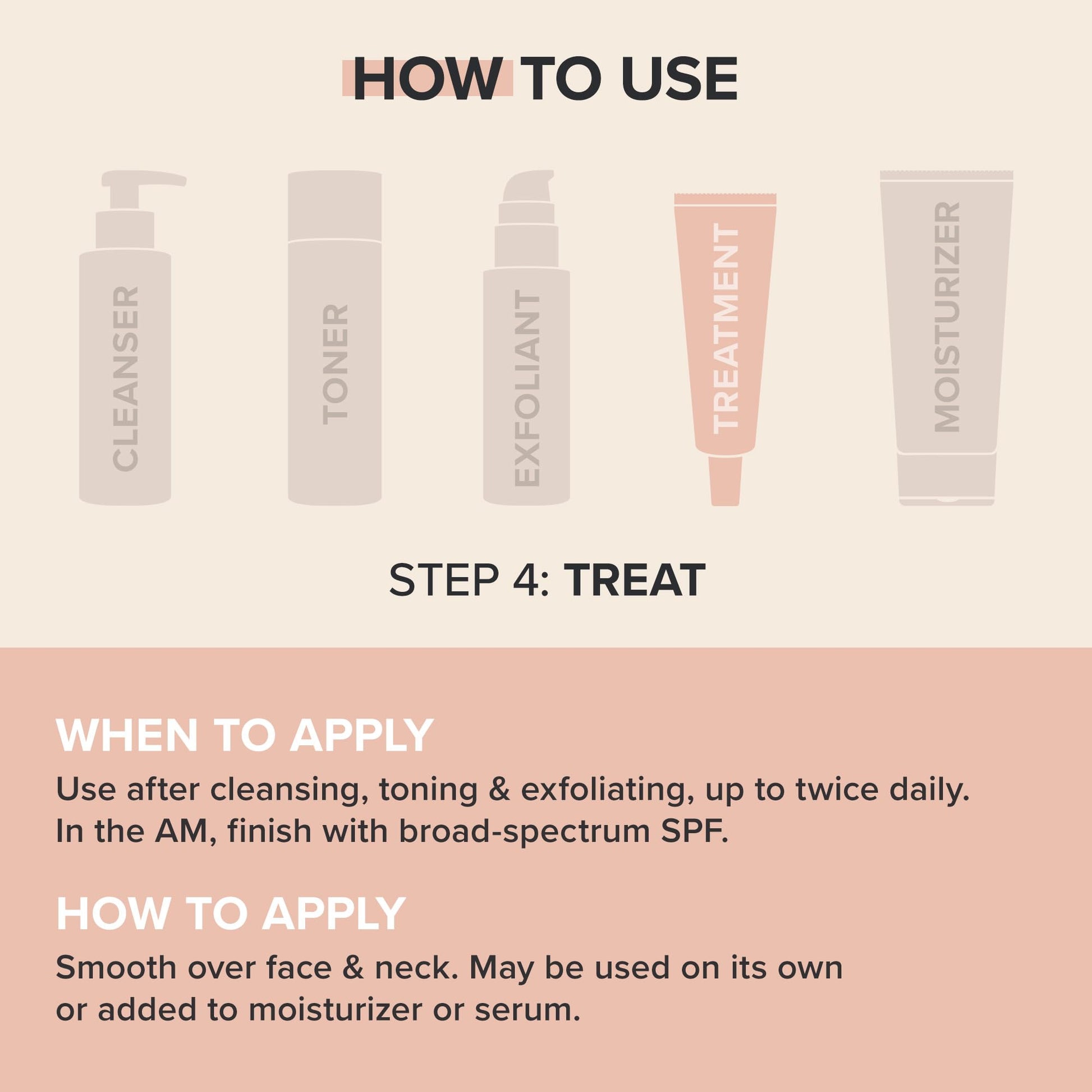 HOW TO USE

CLEANSER

TONER

EXFOLIANT

TREATMENT

MOISTURIZER

STEP 4: TREAT

WHEN TO APPLY

Use after cleansing, toning & exfoliating, up to twice daily. In the AM, finish with broad-spectrum SPF.

HOW TO APPLY

Smooth over face & neck. May be used on its own or added to moisturizer or serum.