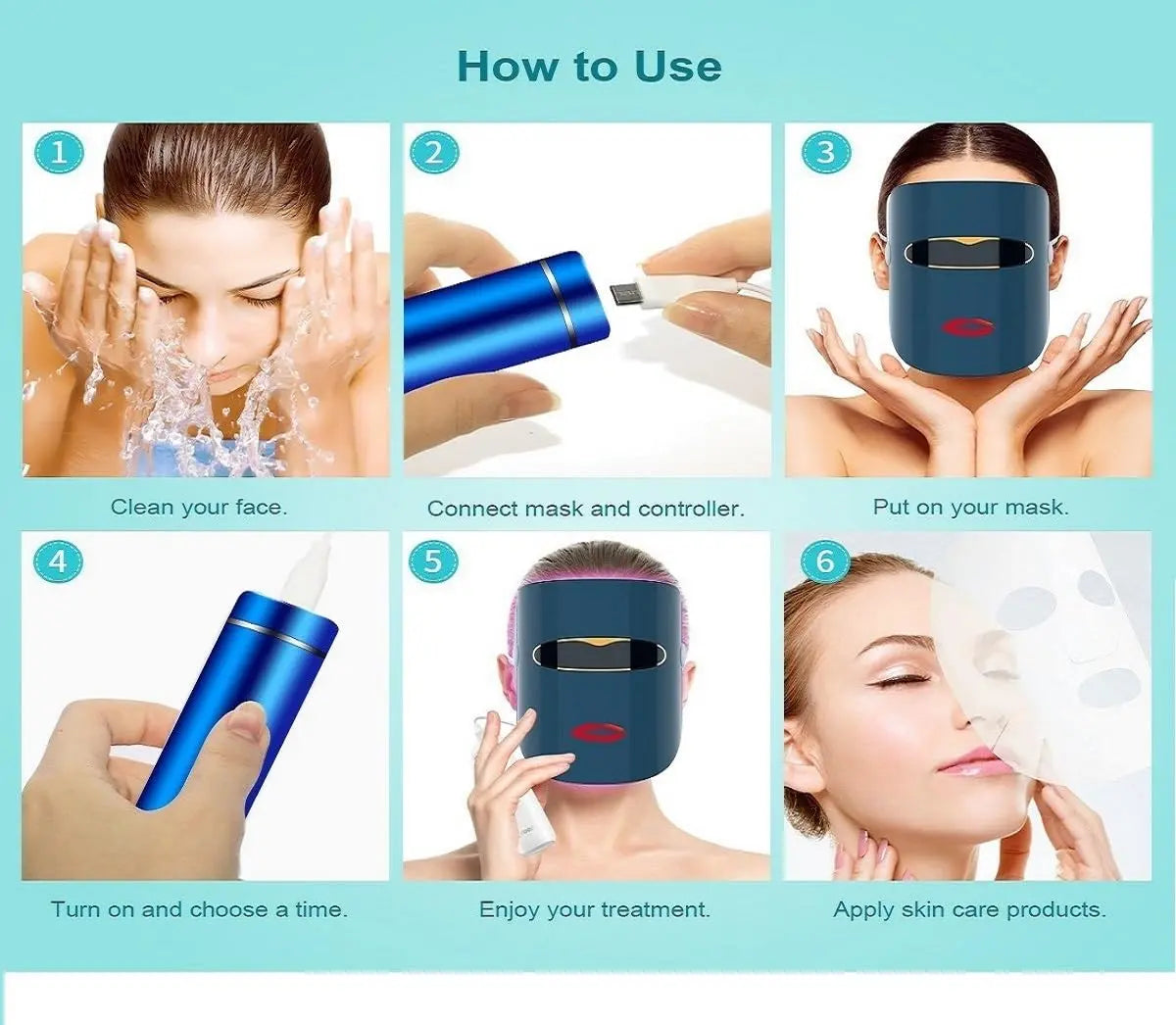 How to Use

1
Clean your face.

2
Connect mask and controller.

3
Put on your mask.

4
Turn on and choose a time.

5
Enjoy your treatment.

6
Apply skin care products.