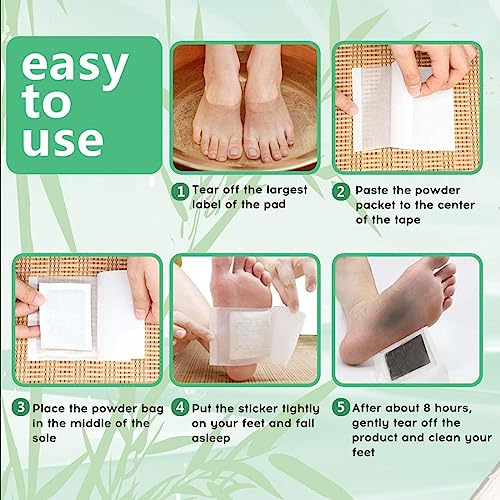 easy to use

1 Tear off the largest label of the pad

2 Paste the powder packet to the center of the tape

3 Place the powder bag in the middle of the sole

4 Put the sticker tightly on your feet and fall asleep

5 After about 8 hours, gently tear off the product and clean your feet