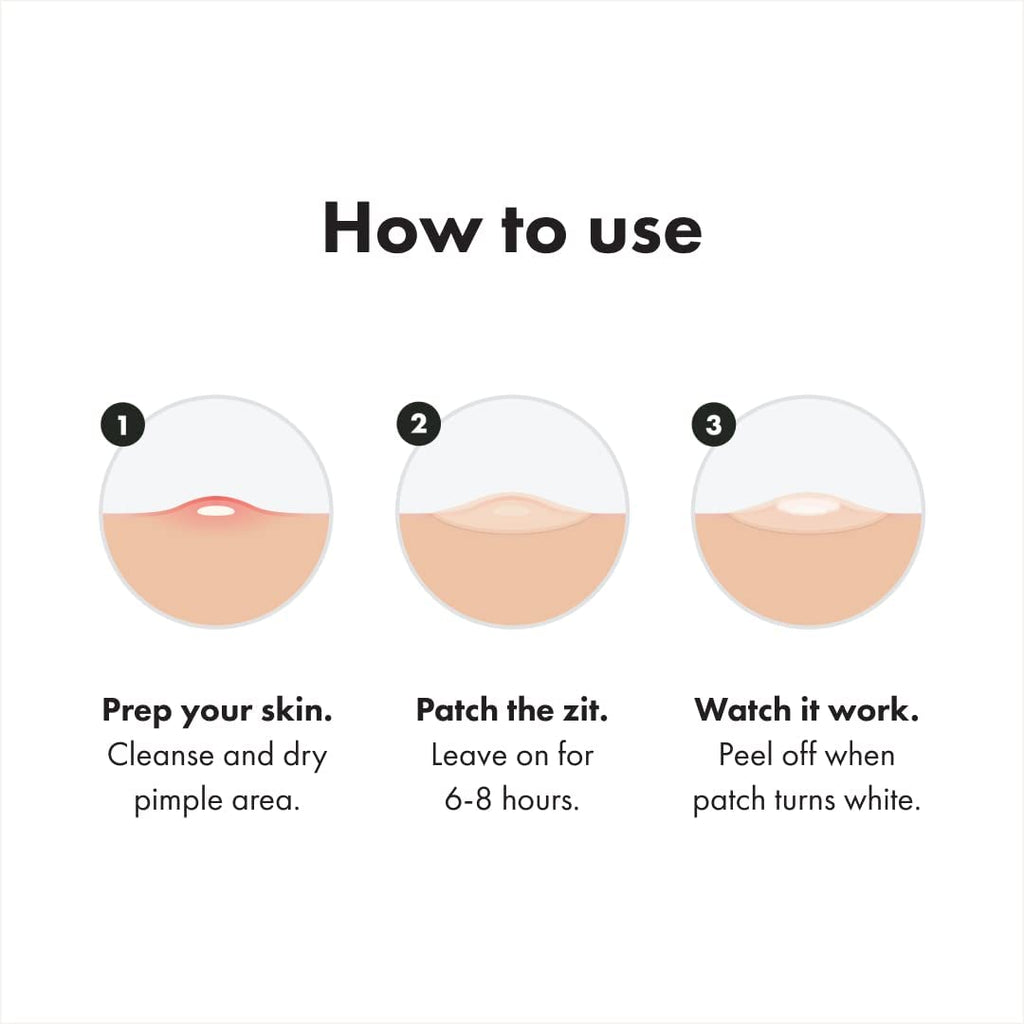 How to use

1

Prep your skin.
Cleanse and dry pimple area.

2

Patch the zit.
Leave on for 6-8 hours.

3

Watch it work.
Peel off when patch turns white.