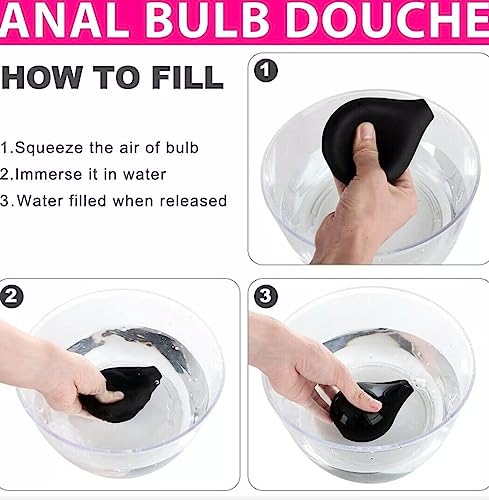 ANAL BULB DOUCHE

HOW TO FILL

1.Squeeze the air of bulb
2.Immerse it in water
3.Water filled when released

1

2

3