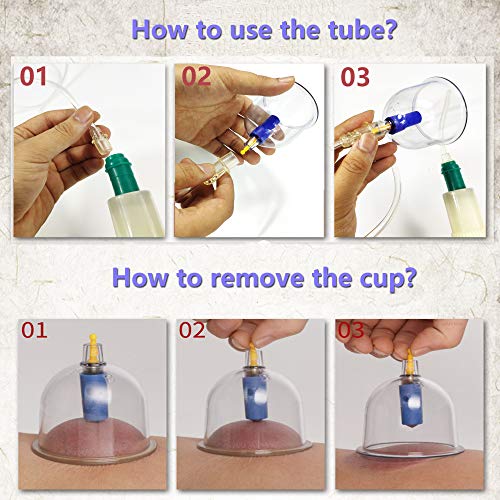 How to use the tube?

01

02

03

How to remove the cup?

01

02

03