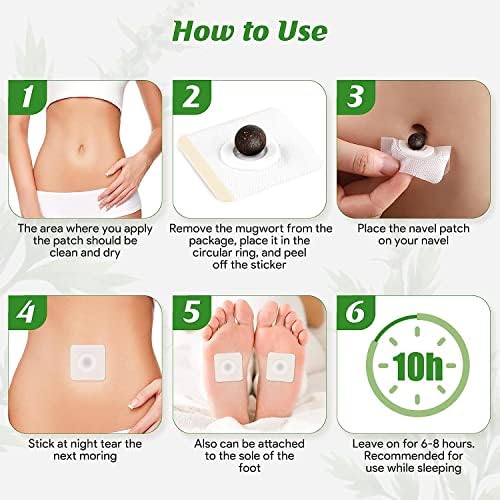 How to Use

1

The area where you apply the patch should be clean and dry

2

Remove the mugwort from the package, place it in the circular ring, and peel off the sticker

3

Place the navel patch on your navel

4

Stick at night tear the next moring

5

Also can be attached to the sole of the foot

6

10h

Leave on for 6-8 hours. Recommended for use while sleeping