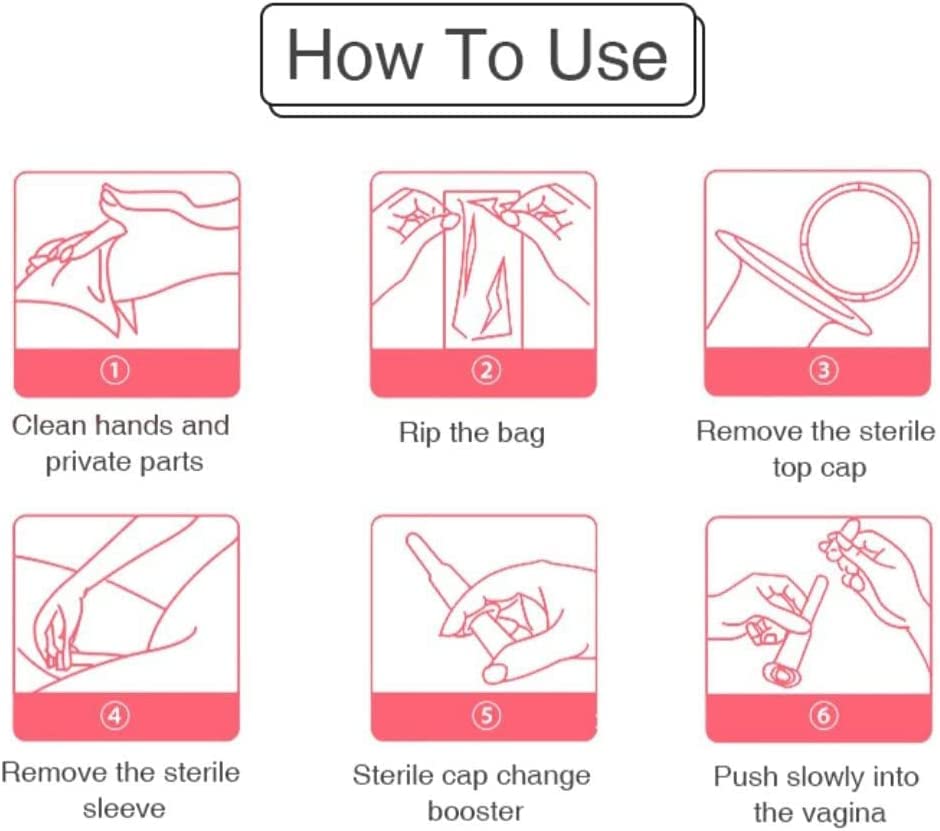 How To Use

①
Clean hands and private parts

②
Rip the bag

③
Remove the sterile top cap

④
Remove the sterile sleeve

⑤
Sterile cap change booster

⑥
Push slowly into the vagina