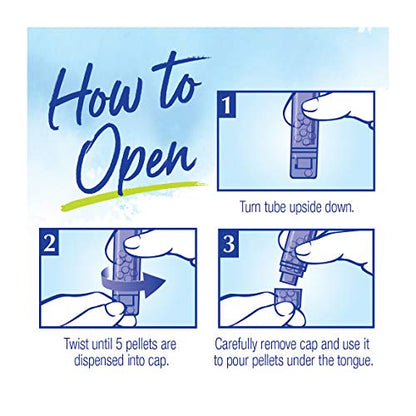 How to Open

1

Turn tube upside down.

2

Twist until 5 pellets are dispensed into cap.

3

Carefully remove cap and use it to pour pellets under the tongue.