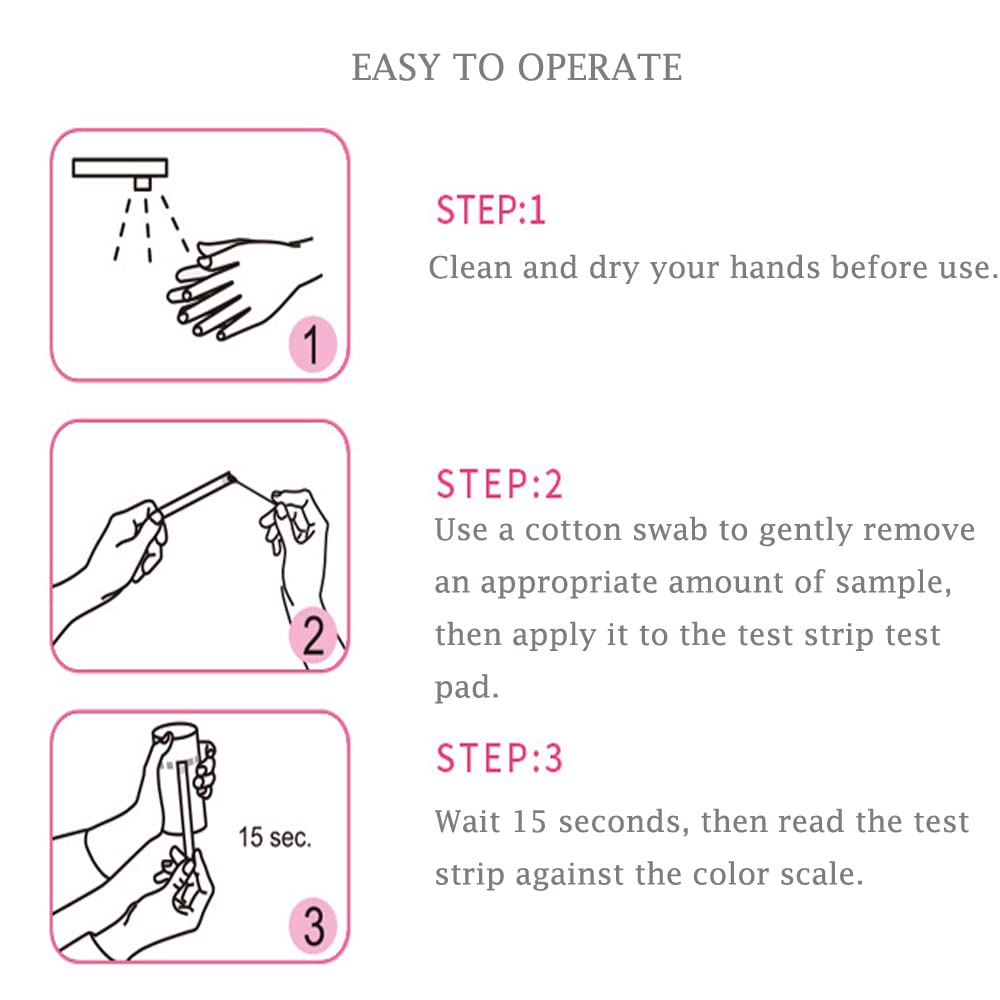 EASY TO OPERATE

1

STEP:1
Clean and dry your hands before use.

2

STEP:2
Use a cotton swab to gently remove an appropriate amount of sample, then apply it to the test strip test pad.

15 sec.

3

STEP:3
Wait 15 seconds, then read the test strip against the color scale.