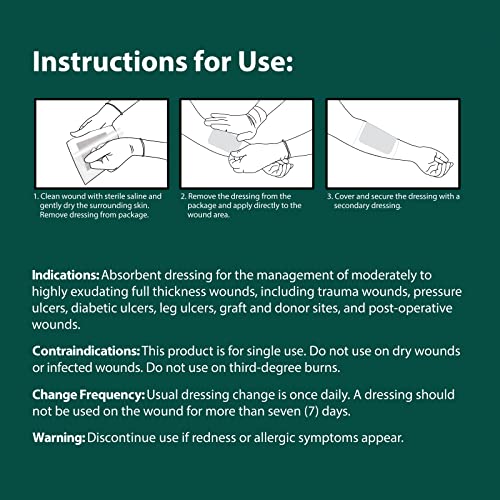 Instructions for Use:

1. Clean wound with sterile saline and gently dry the surrounding skin. Remove dressing from package.

2. Remove the dressing from the package and apply directly to the wound area.

3. Cover and secure the dressing with a secondary dressing.

Indications: Absorbent dressing for the management of moderately to highly exudating full thickness wounds, including trauma wounds, pressure ulcers, diabetic ulcers, leg ulcers, graft and donor sites, and post-operative wounds.

Contraindications: This product is for single use. Do not use on dry wounds or infected wounds. Do not use on third-degree burns.

Change Frequency: Usual dressing change is once daily. A dressing should not be used on the wound for more than seven (7) days.

Warning: Discontinue use if redness or allergic symptoms appear.