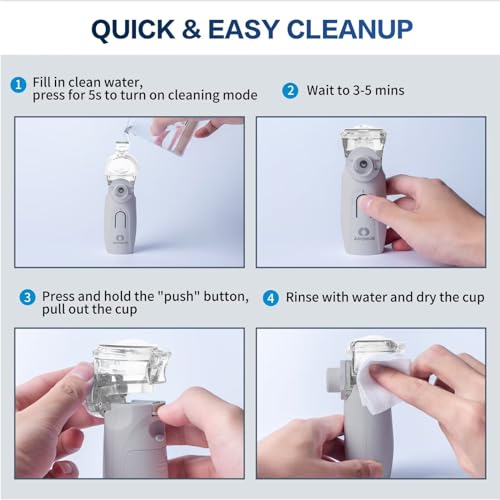 QUICK & EASY CLEANUP

1 Fill in clean water, press for 5s to turn on cleaning mode

2 Wait to 3-5 mins

3 Press and hold the "push" button, pull out the cup

4 Rinse with water and dry the cup