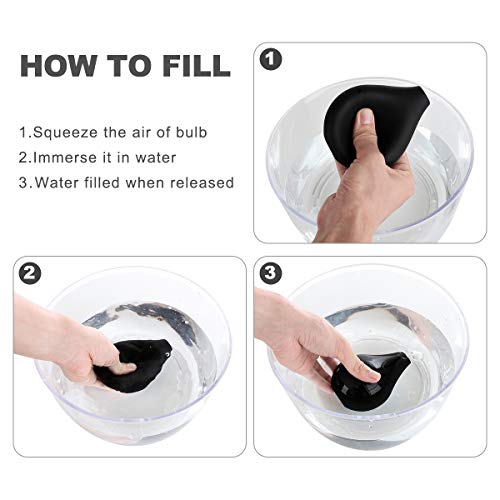 HOW TO FILL

1.Squeeze the air of bulb
2.Immerse it in water
3.Water filled when released

1

2

3