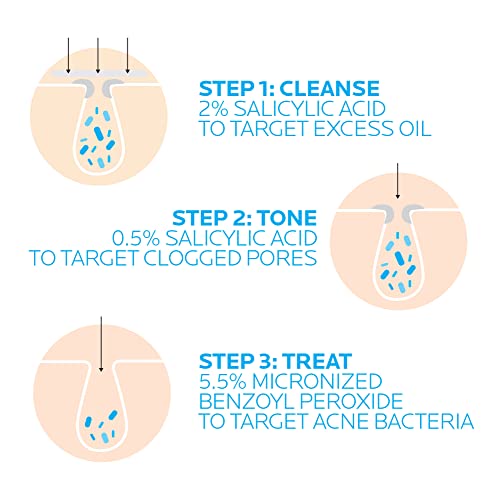 STEP 1: CLEANSE
2% SALICYLIC ACID TO TARGET EXCESS OIL

STEP 2: TONE
0.5% SALICYLIC ACID TO TARGET CLOGGED PORES

STEP 3: TREAT
5.5% MICRONIZED BENZOYL PEROXIDE TO TARGET ACNE BACTERIA