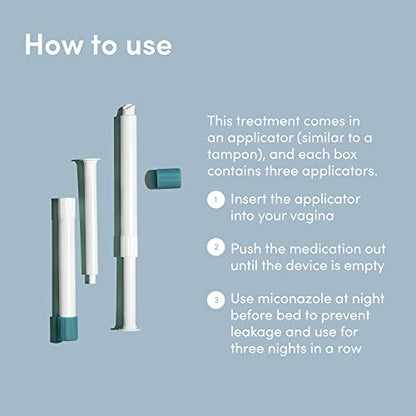 How to use

This treatment comes in an applicator (similar to a tampon), and each box contains three applicators.

1 Insert the applicator into your vagina

2 Push the medication out until the device is empty

3 Use miconazole at night before bed to prevent leakage and use for three nights in a row