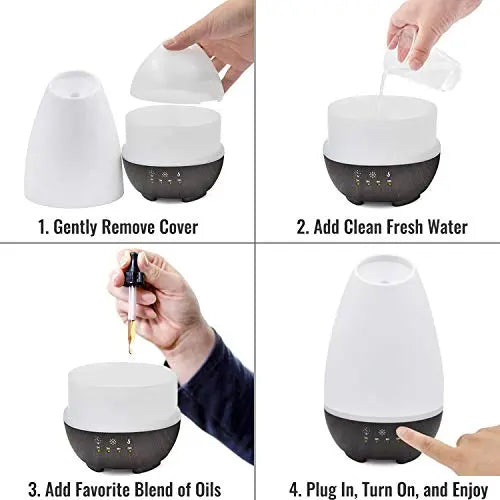 1. Gently Remove Cover

2. Add Clean Fresh Water

3. Add Favorite Blend of Oils

4. Plug In, Turn On, and Enjoy