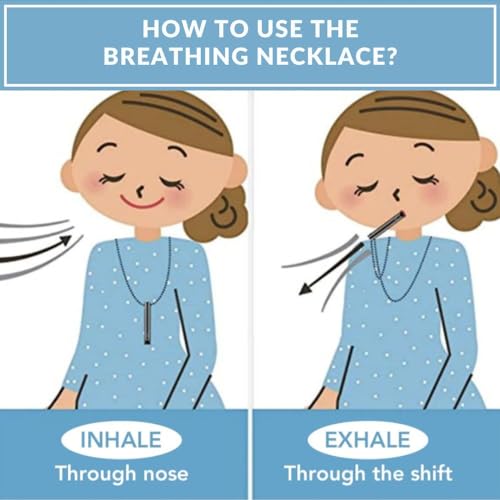 HOW TO USE THE BREATHING NECKLACE?

INHALE
Through nose

EXHALE
Through the shift