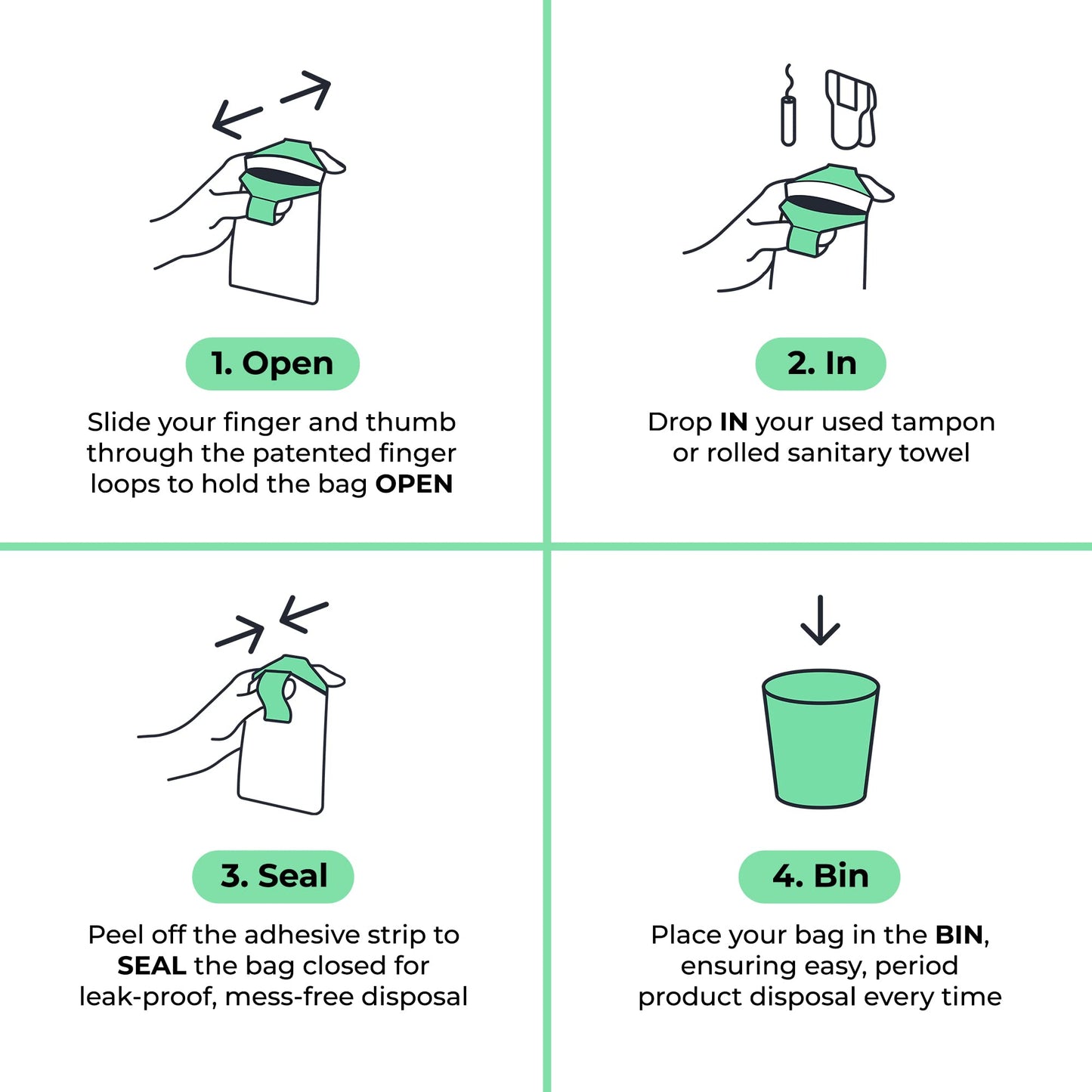 1. Open

Slide your finger and thumb through the patented finger loops to hold the bag OPEN

2. In

Drop IN your used tampon or rolled sanitary towel

3. Seal

Peel off the adhesive strip to SEAL the bag closed for leak-proof, mess-free disposal

4. Bin

Place your bag in the BIN, ensuring easy, period product disposal every time