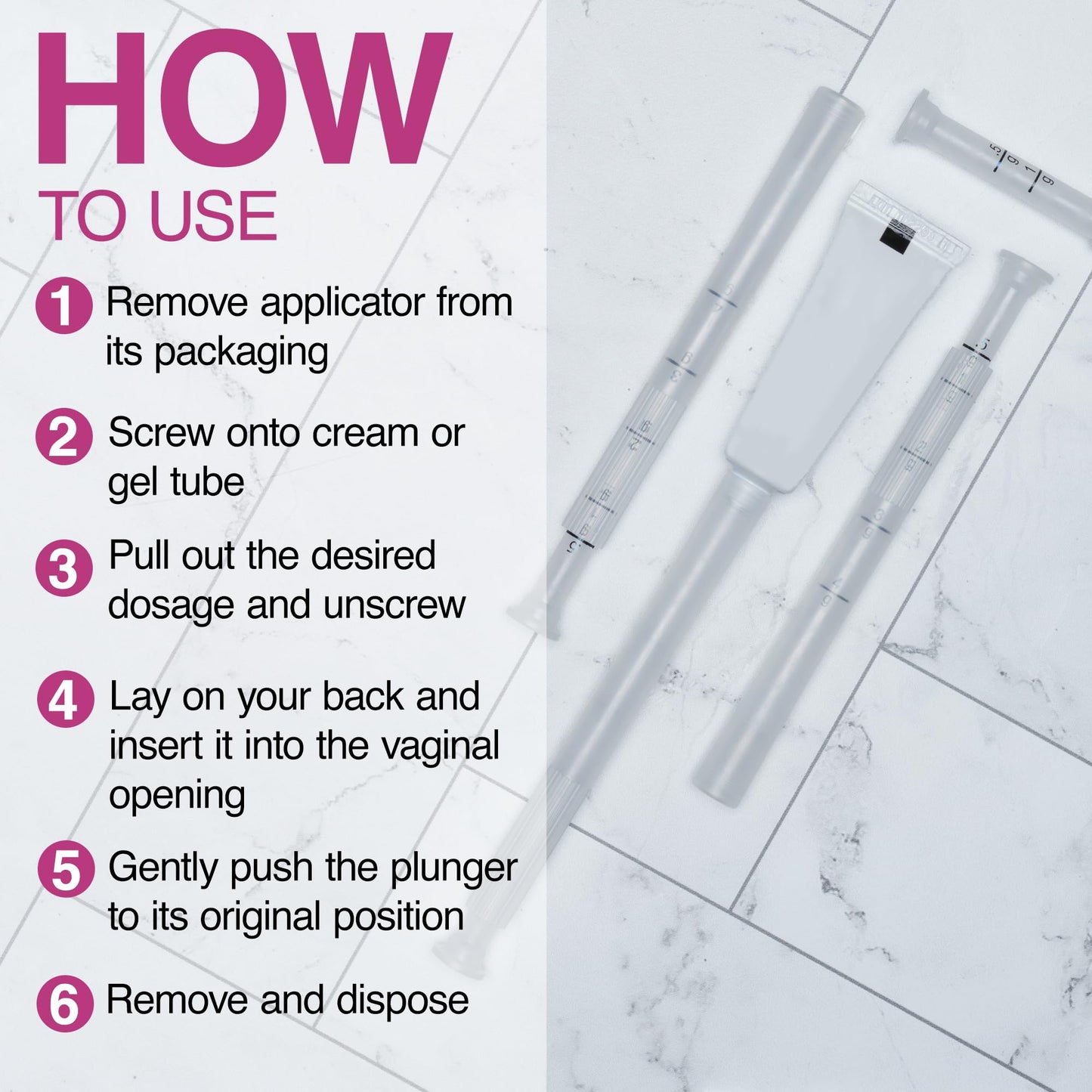 HOW
TO USE

1 Remove applicator from its packaging

2 Screw onto cream or gel tube

3 Pull out the desired dosage and unscrew

4 Lay on your back and insert it into the vaginal opening

5 Gently push the plunger to its original position

6 Remove and dispose