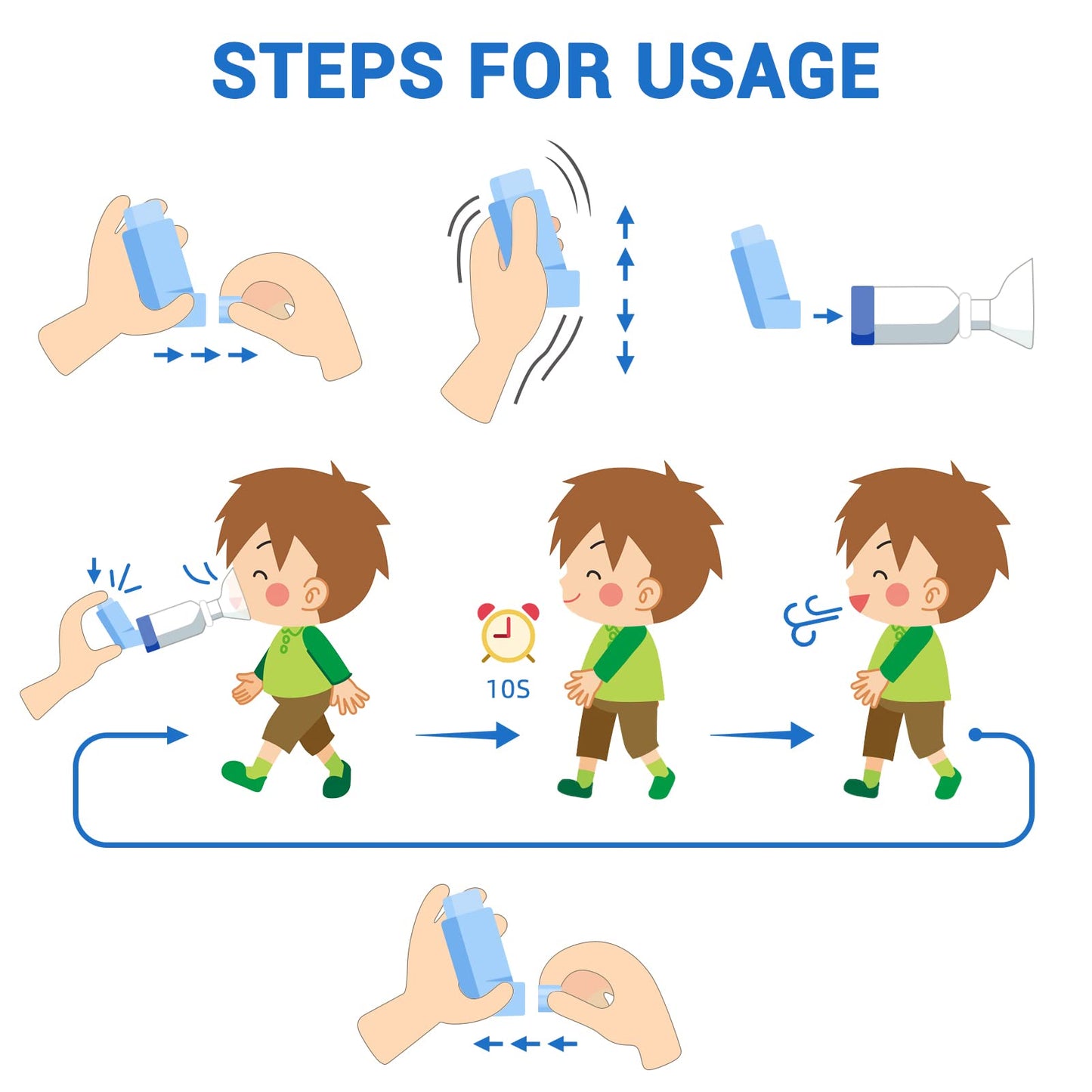 STEPS FOR USAGE

10S