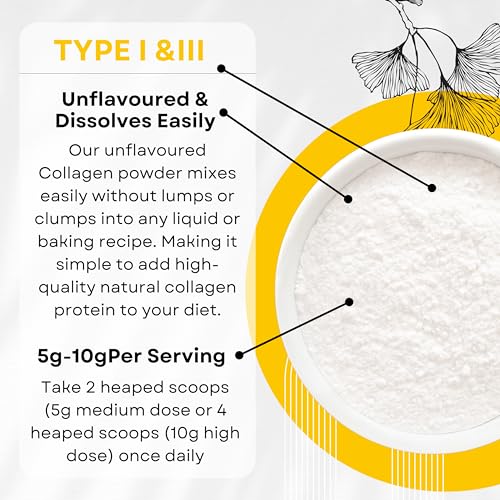 TYPE I &III

Unflavoured & Dissolves Easily

Our unflavoured Collagen powder mixes easily without lumps or clumps into any liquid or baking recipe. Making it simple to add high-quality natural collagen protein to your diet.

5g-10gPer Serving

Take 2 heaped scoops (5g medium dose or 4 heaped scoops (10g high dose) once daily